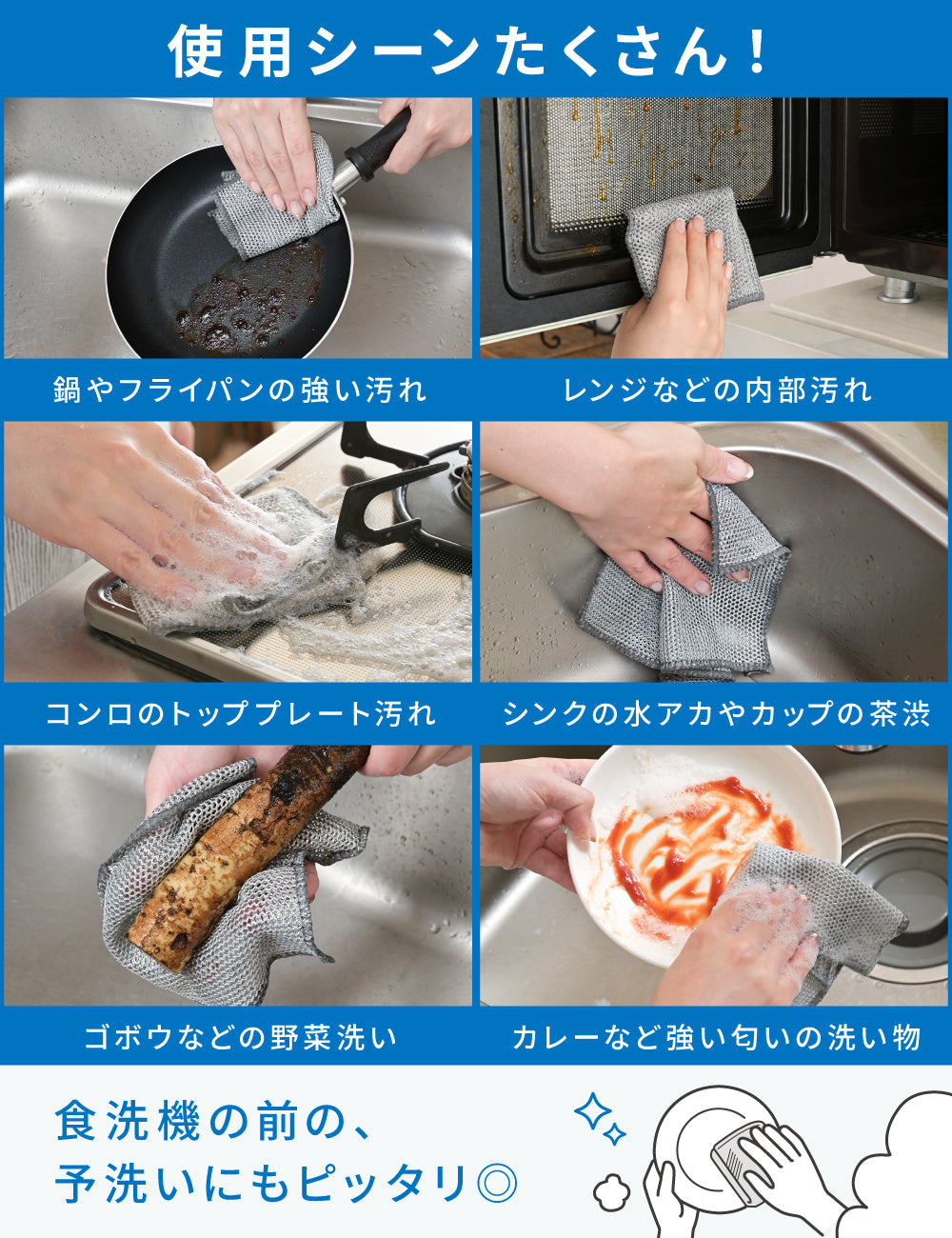 使用シーンたくさん！

鍋やフライパンの強い汚れ

レンジなどの内部汚れ

コンロのトッププレート汚れ

シンクの水アカやカップの茶渋

ゴボウなどの野菜洗い

カレーなど強い匂いの洗い物

食洗機の前の、
予洗いにもピッタリ◎