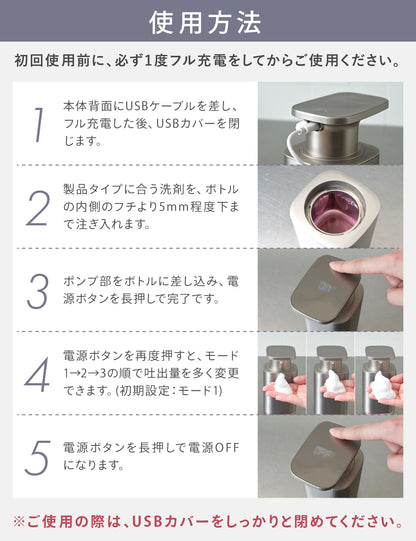 使用方法

初回使用前に、必ず1度フル充電をしてからご使用ください。

1
本体背面にUSBケーブルを差し、フル充電した後、USBカバーを閉じます。

2
製品タイプに合う洗剤を、ボトルの内側のフチより5mm程度下まで注ぎ入れます。

3
ポンプ部をボトルに差し込み、電源ボタンを長押しで完了です。

4
電源ボタンを再度押すと、モード1→2→3の順で吐出量を多く変更できます。(初期設定：モード1)

5
電源ボタンを長押しで電源OFFになります。

※ご使用の際は、USBカバーをしっかりと閉めてください。