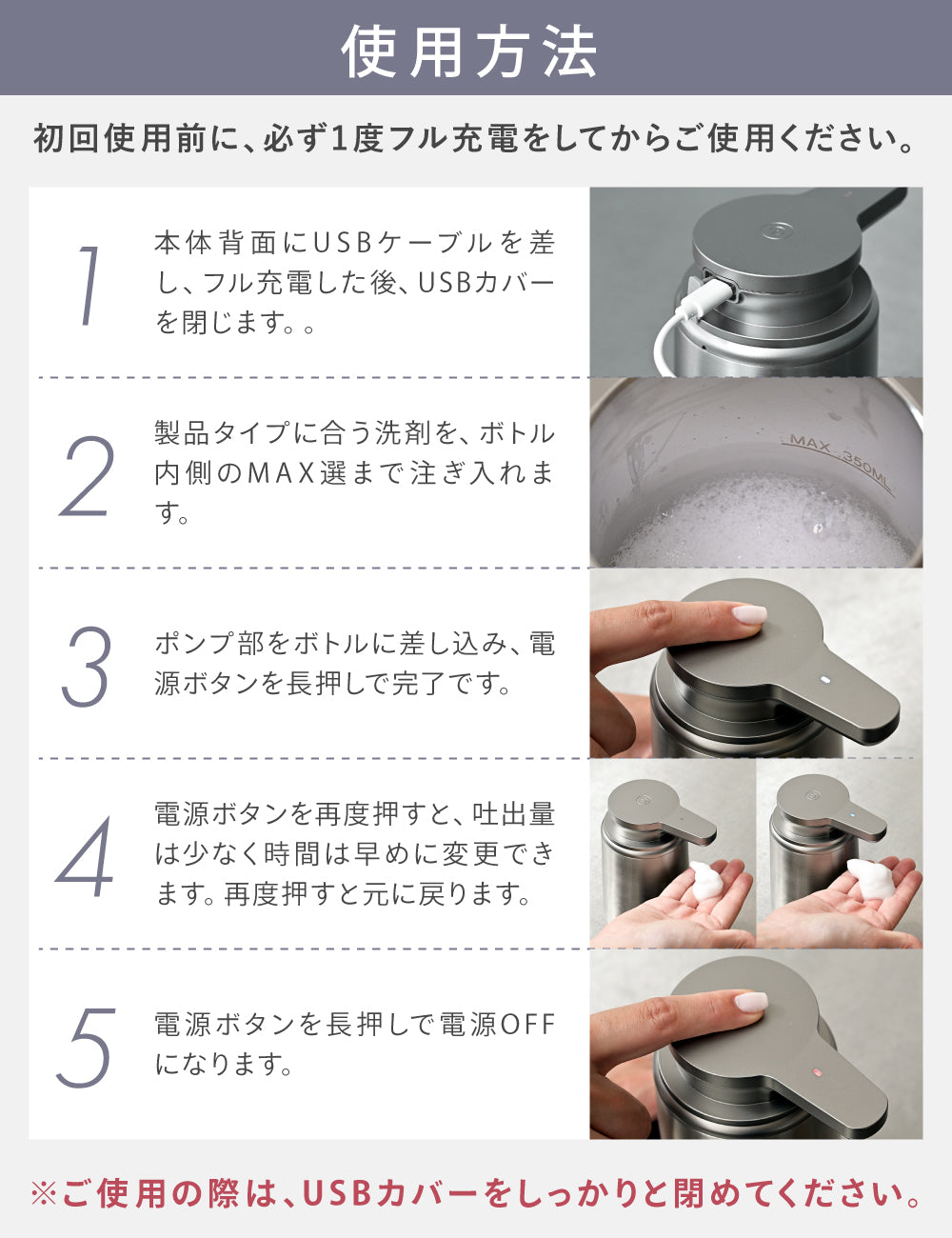 使用方法

初回使用前に、必ず1度フル充電をしてからご使用ください。

1

本体背面にUSBケーブルを差し、フル充電した後、USBカバーを閉じます。。

2

製品タイプに合う洗剤を、ボトル内側のMAX選まで注ぎ入れます。

MAX 350ML

3

ポンプ部をボトルに差し込み、電源ボタンを長押しで完了です。

4

電源ボタンを再度押すと、吐出量は少なく時間は早めに変更できます。再度押すと元に戻ります。

5

電源ボタンを長押しで電源OFFになります。

※ご使用の際は、USBカバーをしっかりと閉めてください。