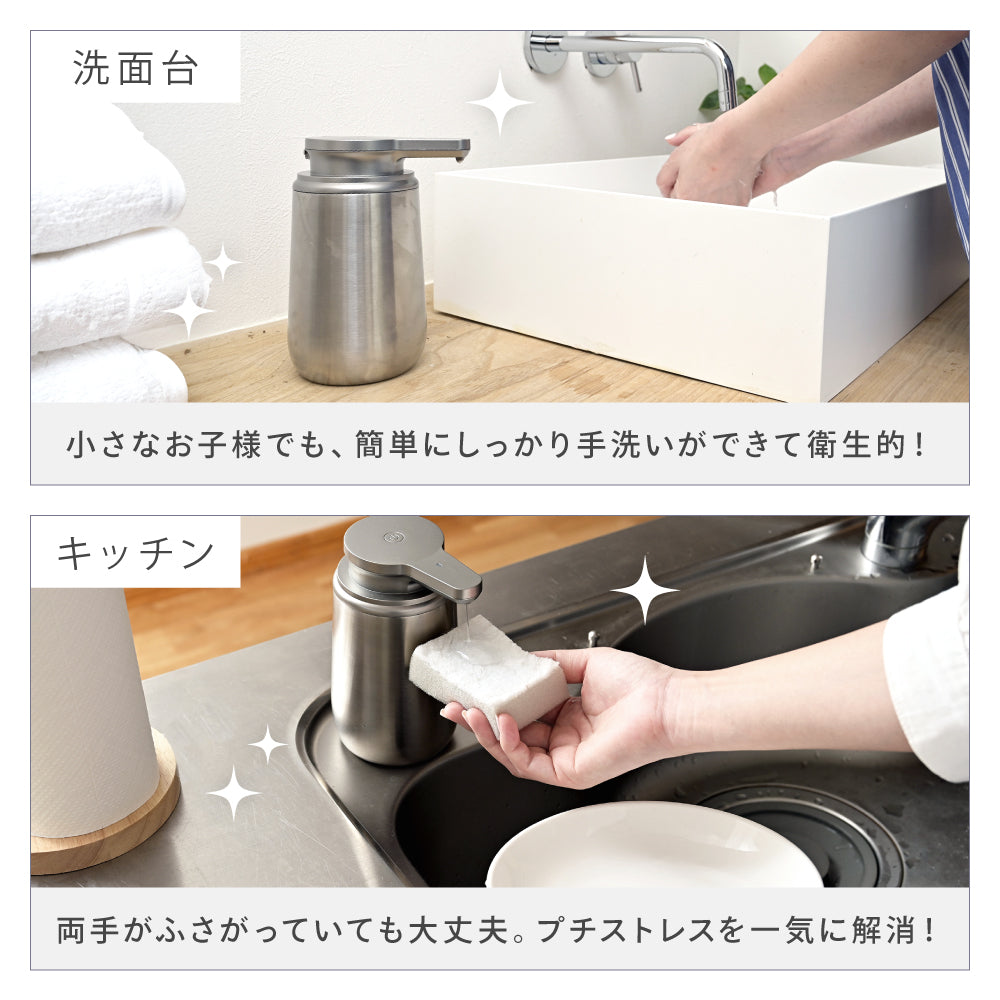 洗面台

小さなお子様でも、簡単にしっかり手洗いができて衛生的！

キッチン

両手がふさがっていても大丈夫。プチストレスを一気に解消！