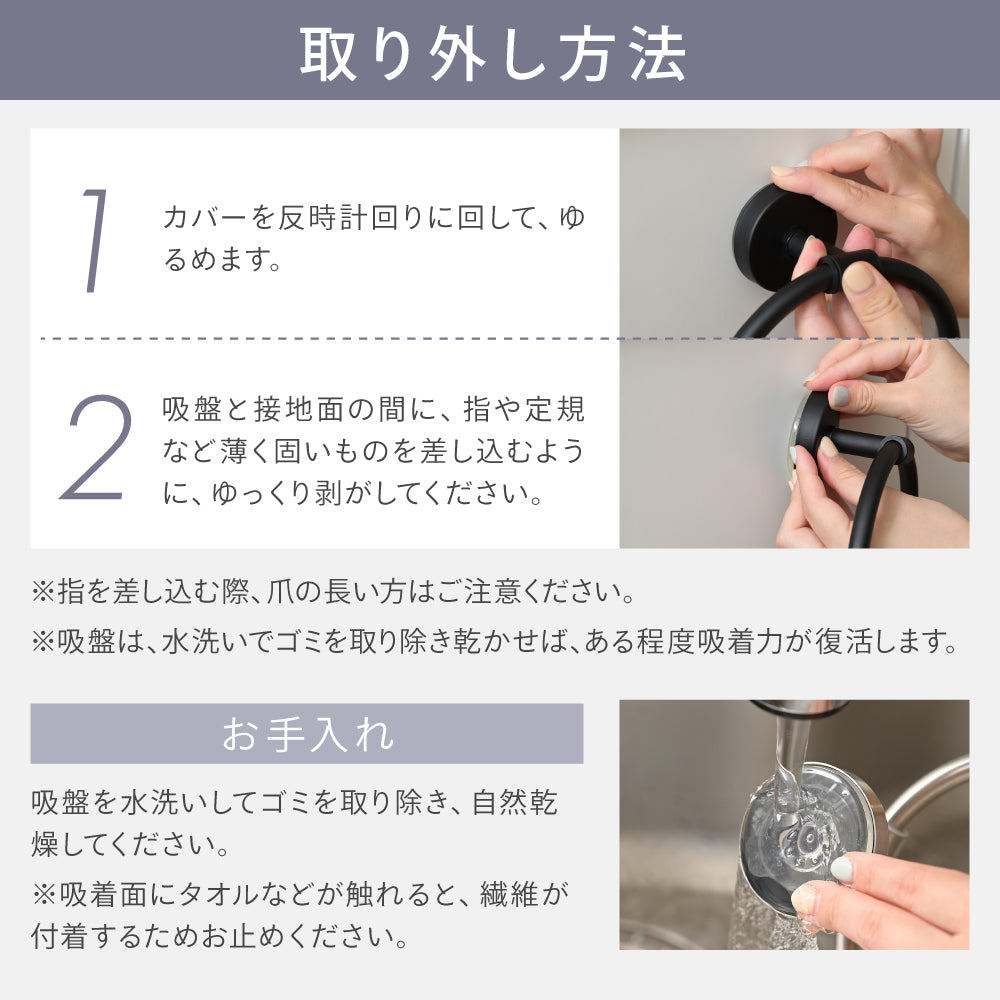 取り外し方法

1

カバーを反時計回りに回して、ゆるめます。

2

吸盤と接地面の間に、指や定規など薄く固いものを差し込むように、ゆっくり剥がしてください。

※指を差し込む際、爪の長い方はご注意ください。

※吸盤は、水洗いでゴミを取り除き乾かせば、ある程度吸着力が復活します。

お手入れ

吸盤を水洗いしてゴミを取り除き、自然乾燥してください。

※吸着面にタオルなどが触れると、繊維が付着するためお止めください。