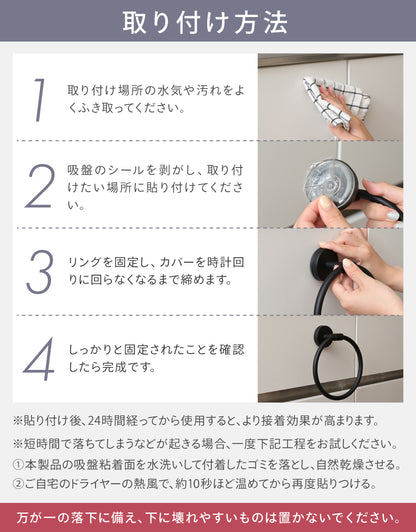 取り付け方法

1
取り付け場所の水気や汚れをよくふき取ってください。

2
吸盤のシールを剥がし、取り付けたい場所に貼り付けてください。

3
リングを固定し、カバーを時計回りに回らなくなるまで締めます。

4
しっかりと固定されたことを確認したら完成です。

※貼り付け後、24時間経ってから使用すると、より接着効果が高まります。

※短時間で落ちてしまうなどが起きる場合、一度下記工程をお試しください。
①本製品の吸盤粘着面を水洗いして付着したゴミを落とし、自然乾燥させる。
②ご自宅のドライヤーの熱風で、約10秒ほど温めてから再度貼りつける。

万が一の落下に備え、下に壊れやすいものは置かないでください。