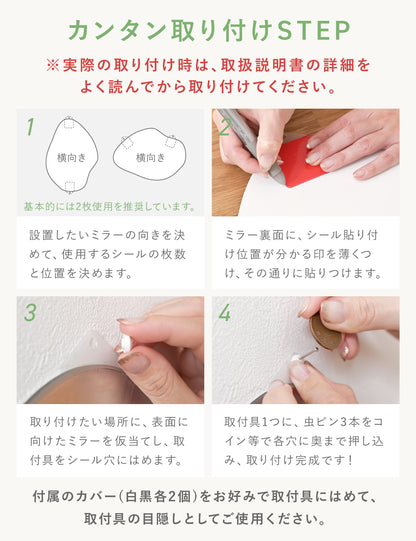 カンタン取り付けSTEP

※実際の取り付け時は、取扱説明書の詳細をよく読んでから取り付けてください。

1

横向き

横向き

基本的には2枚使用を推奨しています。

設置したいミラーの向きを決めて、使用するシールの枚数と位置を決めます。

2

ミラー裏面に、シール貼り付け位置が分かる印を薄くつけ、その通りに貼りつけます。

3

取り付けたい場所に、表面に向けたミラーを仮当てし、取付具をシール穴にはめます。

4

取付具1つに、虫ピン3本をコイン等で各穴に奥まで押し込み、取り付け完成です！

付属のカバー（白黒各2個）をお好みで取付具にはめて、取付具の目隠しとしてご使用ください。