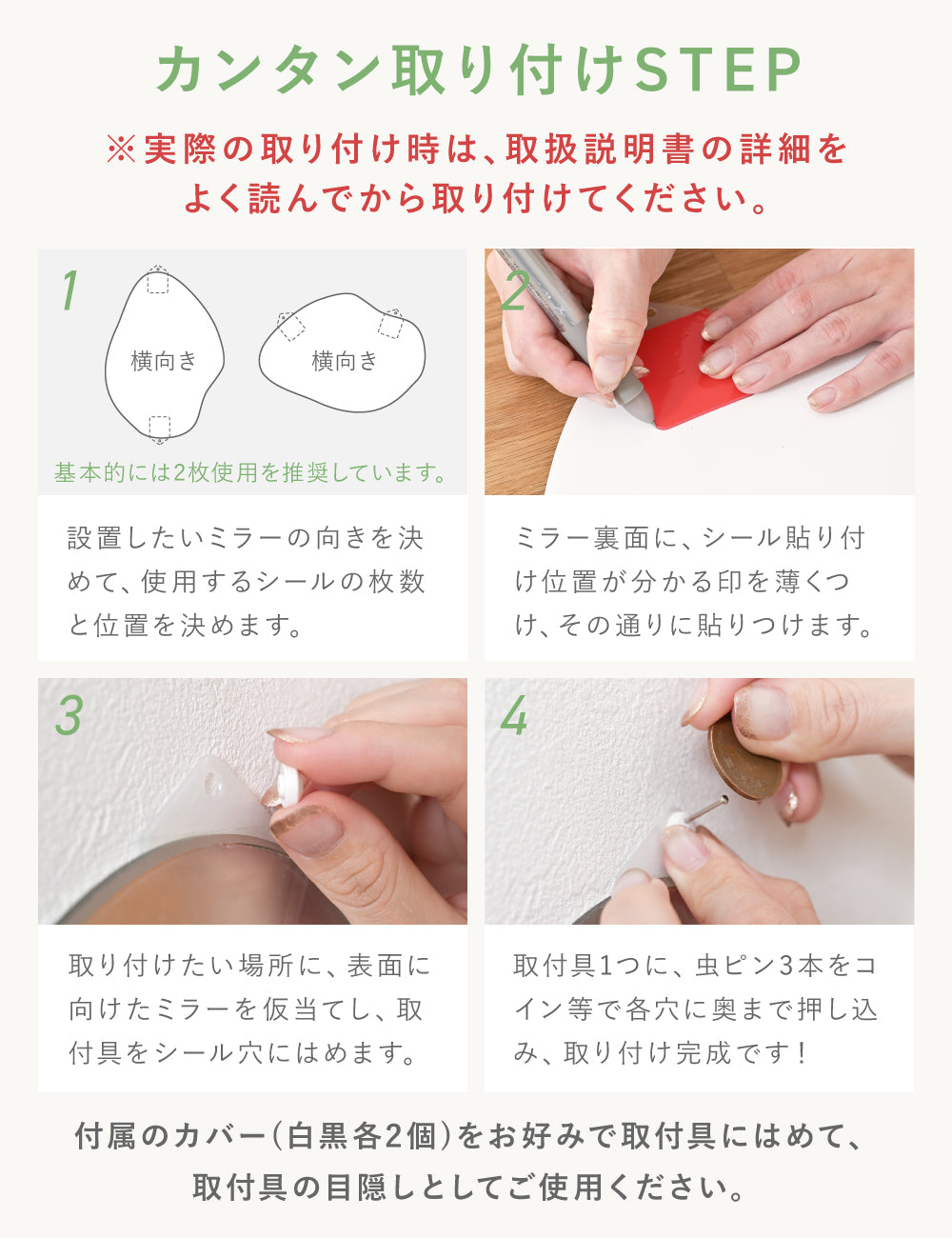 カンタン取り付けSTEP

※実際の取り付け時は、取扱説明書の詳細をよく読んでから取り付けてください。

1

横向き

横向き

基本的には2枚使用を推奨しています。

設置したいミラーの向きを決めて、使用するシールの枚数と位置を決めます。

2

ミラー裏面に、シール貼り付け位置が分かる印を薄くつけ、その通りに貼りつけます。

3

取り付けたい場所に、表面に向けたミラーを仮当てし、取付具をシール穴にはめます。

4

取付具1つに、虫ピン3本をコイン等で各穴に奥まで押し込み、取り付け完成です！

付属のカバー（白黒各2個）をお好みで取付具にはめて、取付具の目隠しとしてご使用ください。