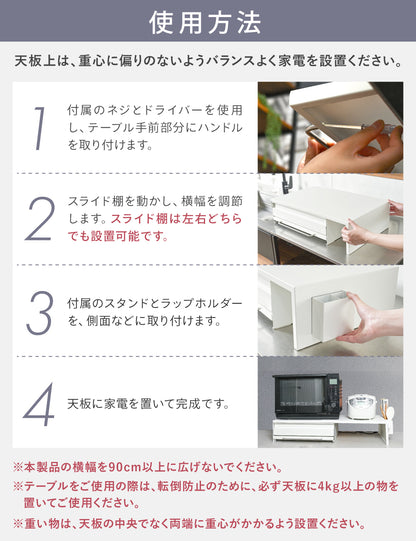 使用方法

天板上は、重心に偏りのないようバランスよく家電を設置ください。

1

付属のネジとドライバーを使用し、テーブル手前部分にハンドルを取り付けます。

2

スライド棚を動かし、横幅を調節します。スライド棚は左右どちらでも設置可能です。

3

付属のスタンドとラップホルダーを、側面などに取り付けます。

4

天板に家電を置いて完成です。

※本製品の横幅を90cm以上に広げないでください。

※テーブルをご使用の際は、転倒防止のために、必ず天板に4kg以上の物を置いてご使用ください。

※重い物は、天板の中央でなく両端に重心がかかるよう設置ください。