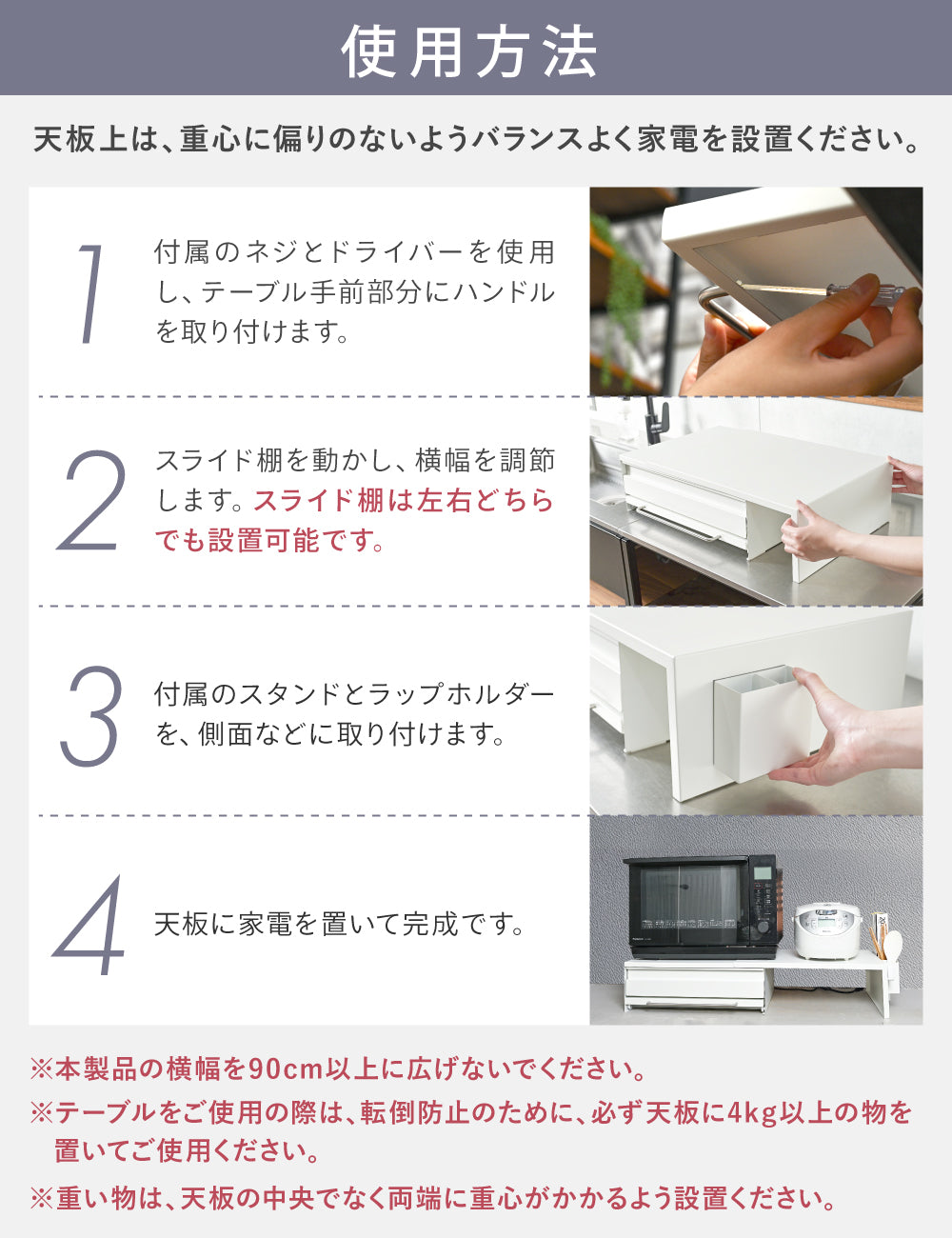 使用方法

天板上は、重心に偏りのないようバランスよく家電を設置ください。

1
付属のネジとドライバーを使用し、テーブル手前部分にハンドルを取り付けます。

2
スライド棚を動かし、横幅を調節します。スライド棚は左右どちらでも設置可能です。

3
付属のスタンドとラップホルダーを、側面などに取り付けます。

4
天板に家電を置いて完成です。

※本製品の横幅を90cm以上に広げないでください。
※テーブルをご使用の際は、転倒防止のために、必ず天板に4kg以上の物を置いてご使用ください。
※重い物は、天板の中央でなく両端に重心がかかるよう設置ください。