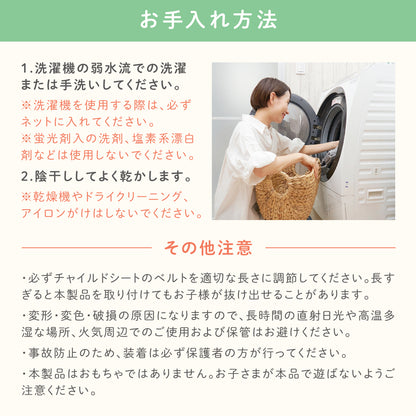 お手入れ方法

1.洗濯機の弱水流での洗濯または手洗いしてください。
※洗濯機を使用する際は、必ずネットに入れてください。
※蛍光剤入の洗剤、塩素系漂白剤などは使用しないでください。

2.陰干ししてよく乾かします。
※乾燥機やドライクリーニング、アイロンがけはしないでください。

その他注意

・必ずチャイルドシートのベルトを適切な長さに調節してください。長すぎると本製品を取り付けてもお子様が抜け出せることがあります。

・変形・変色・破損の原因になりますので、長時間の直射日光や高温多湿な場所、火気周辺でのご使用および保管はお避けください。

・事故防止のため、装着は必ず保護者の方が行ってください。

・本製品はおもちゃではありません。お子さまが本品で遊ばないようご注意ください。