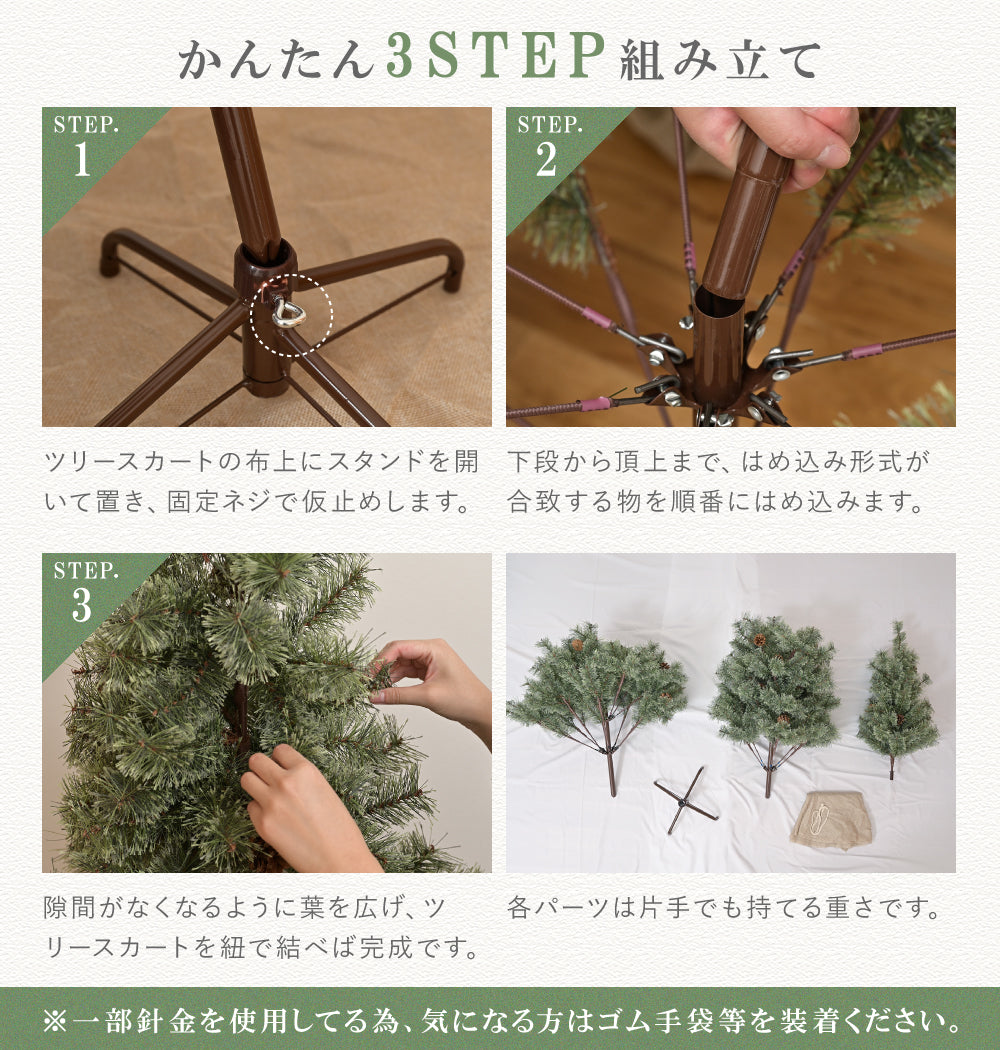 かんたん3STEP組み立て

STEP. 1

ツリースカートの布上にスタンドを開いて置き、固定ネジで仮止めします。

STEP. 2

下段から頂上まで、はめ込み形式が合致する物を順番にはめ込みます。

STEP. 3

隙間がなくなるように葉を広げ、ツリースカートを紐で結べば完成です。

各パーツは片手でも持てる重さです。

※一部針金を使用してる為、気になる方はゴム手袋等を装着ください。