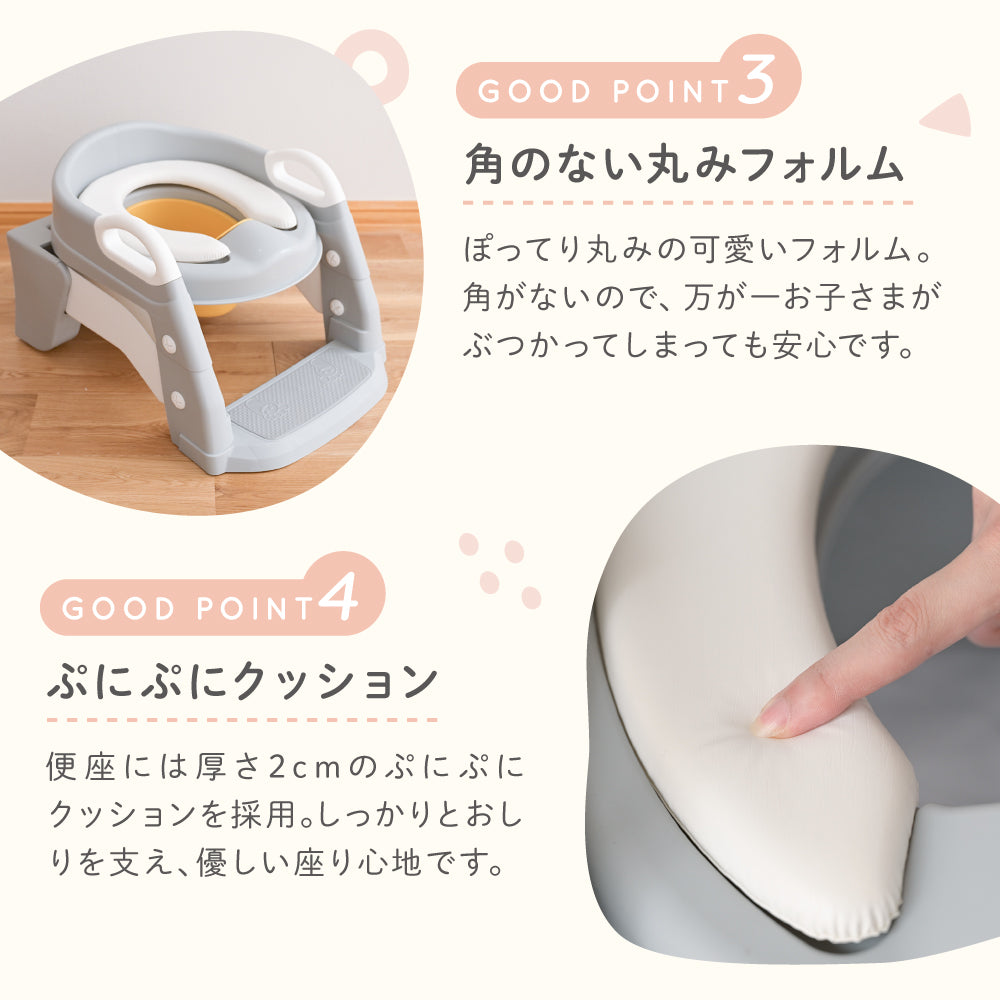 GOOD POINT 3

角のない丸みフォルム

ぽってり丸みの可愛いフォルム。角がないので、万が一お子さまがぶつかってしまっても安心です。

GOOD POINT 4

ぷにぷにクッション

便座には厚さ2cmのぷにぷにクッションを採用。しっかりとおしりを支え、優しい座り心地です。