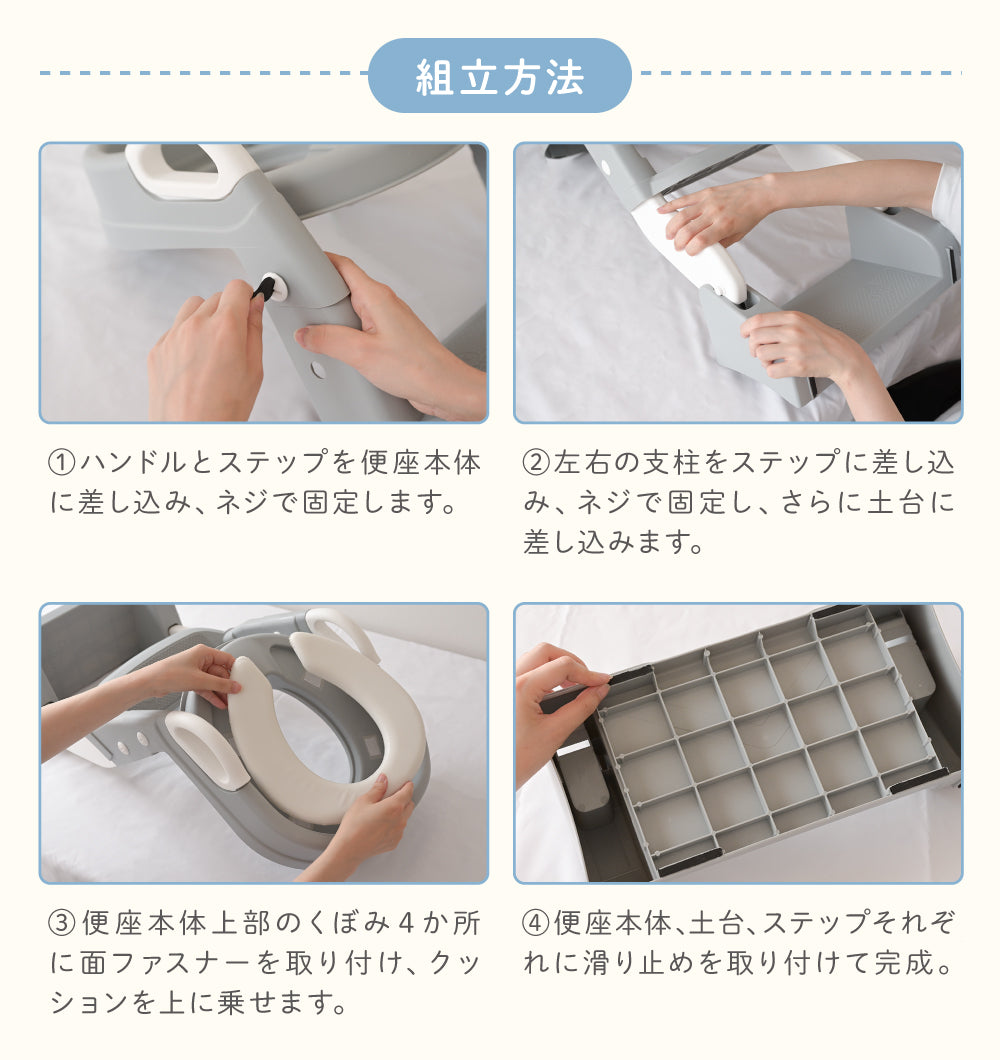 組立方法

①ハンドルとステップを便座本体に差し込み、ネジで固定します。

②左右の支柱をステップに差し込み、ネジで固定し、さらに土台に差し込みます。

③便座本体上部のくぼみ4か所に面ファスナーを取り付け、クッションを上に乗せます。

④便座本体、土台、ステップそれぞれに滑り止めを取り付けて完成。