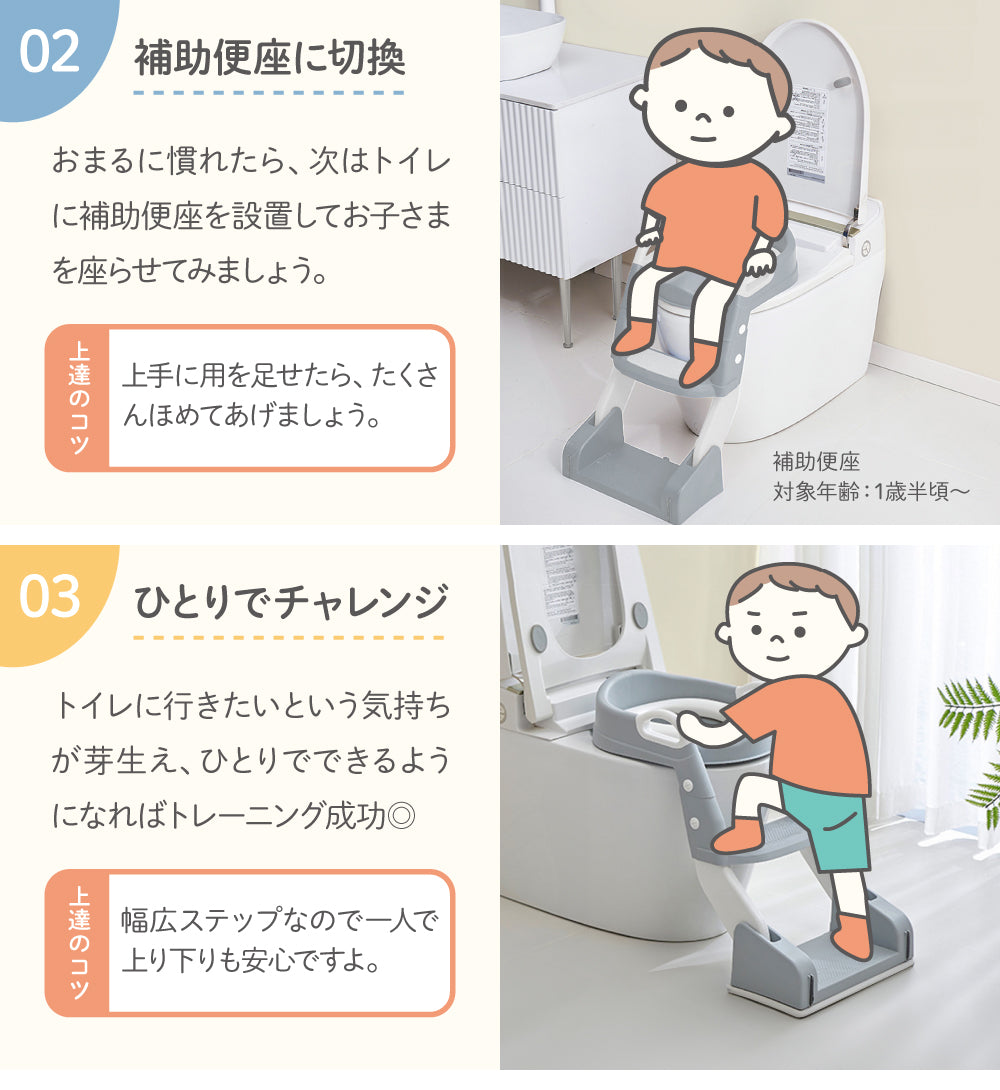 02 補助便座に切換

おまるに慣れたら、次はトイレに補助便座を設置してお子さまを座らせてみましょう。

上達のコツ

上手に用を足せたら、たくさんほめてあげましょう。

補助便座
対象年齢：1歳半頃〜

03 ひとりでチャレンジ

トイレに行きたいという気持ちが芽生え、ひとりでできるようになればトレーニング成功◎

上達のコツ

幅広ステップなので一人で上り下りも安心ですよ。