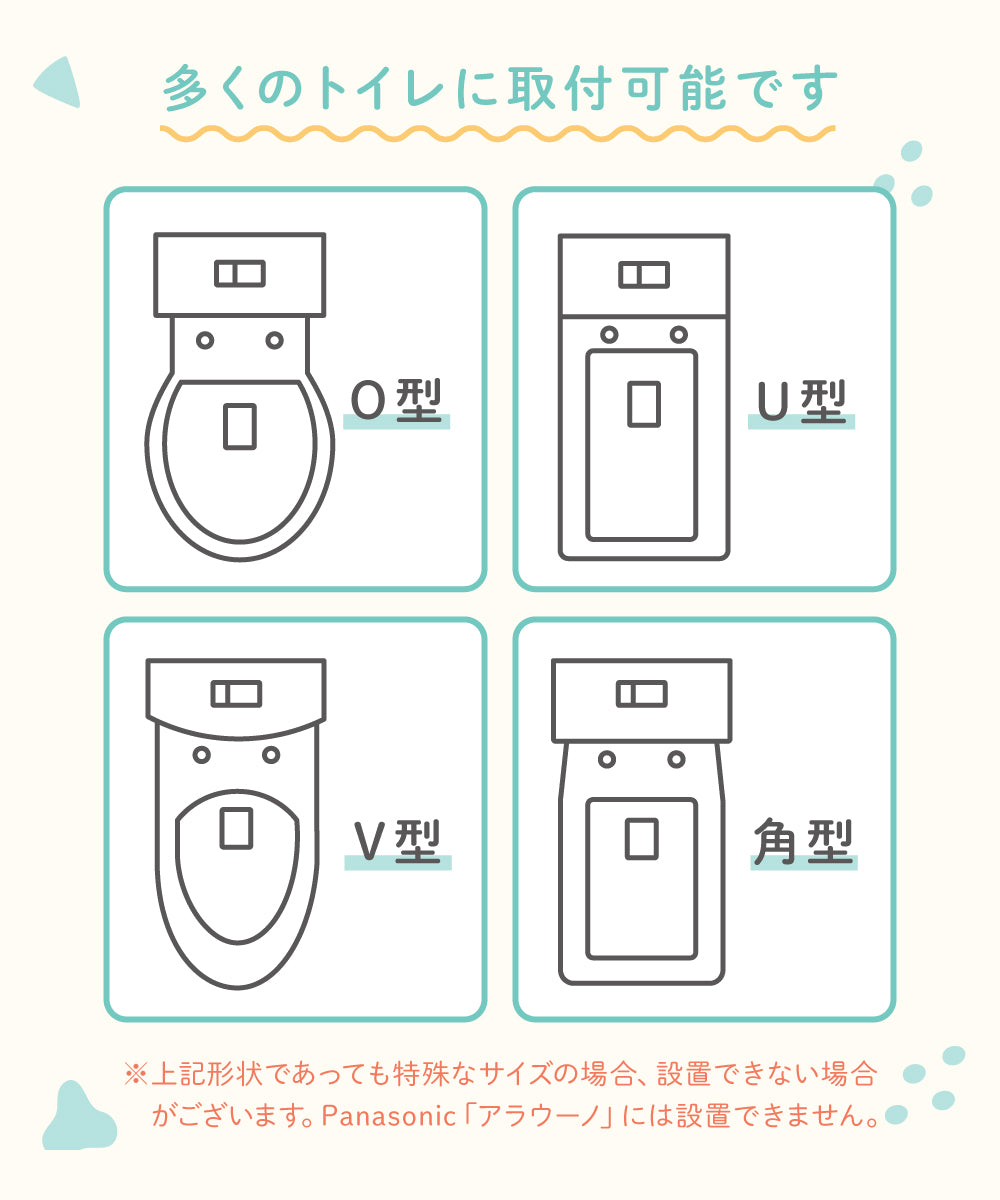 多くのトイレに取付可能です

O型

U型

V型

角型

※上記形状であっても特殊なサイズの場合、設置できない場合がございます。Panasonic「アラウーノ」には設置できません。