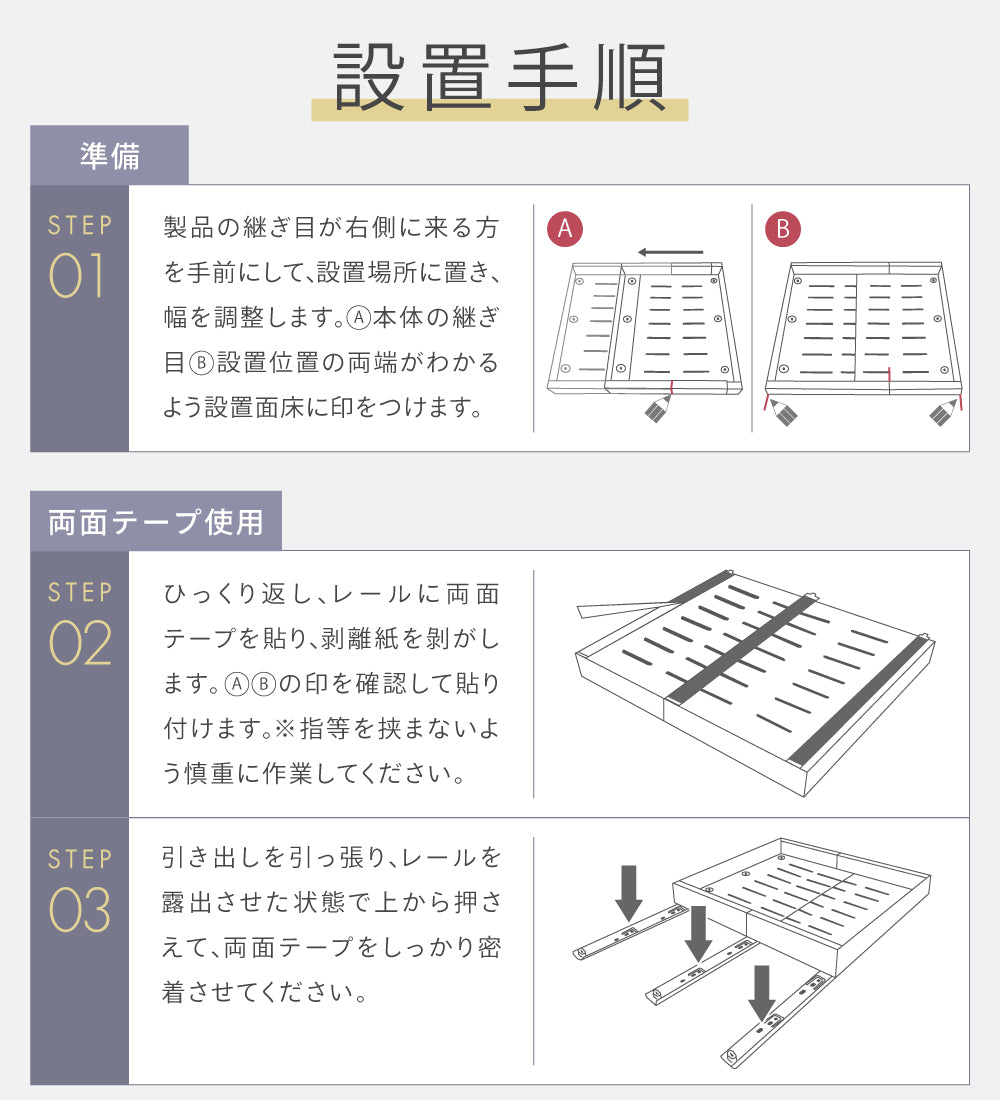 設置手順

準備

STEP 01

製品の継ぎ目が右側に来る方を手前にして、設置場所に置き、幅を調整します。Ⓐ本体の継ぎ目Ⓑ設置位置の両端がわかるよう設置面床に印をつけます。

A

B

両面テープ使用

STEP 02

ひっくり返し、レールに両面テープを貼り、剥離紙を剥がします。ⒶⒷの印を確認して貼り付けます。※指等を挟まないよう慎重に作業してください。

STEP 03

引き出しを引っ張り、レールを露出させた状態で上から押さえて、両面テープをしっかり密着させてください。