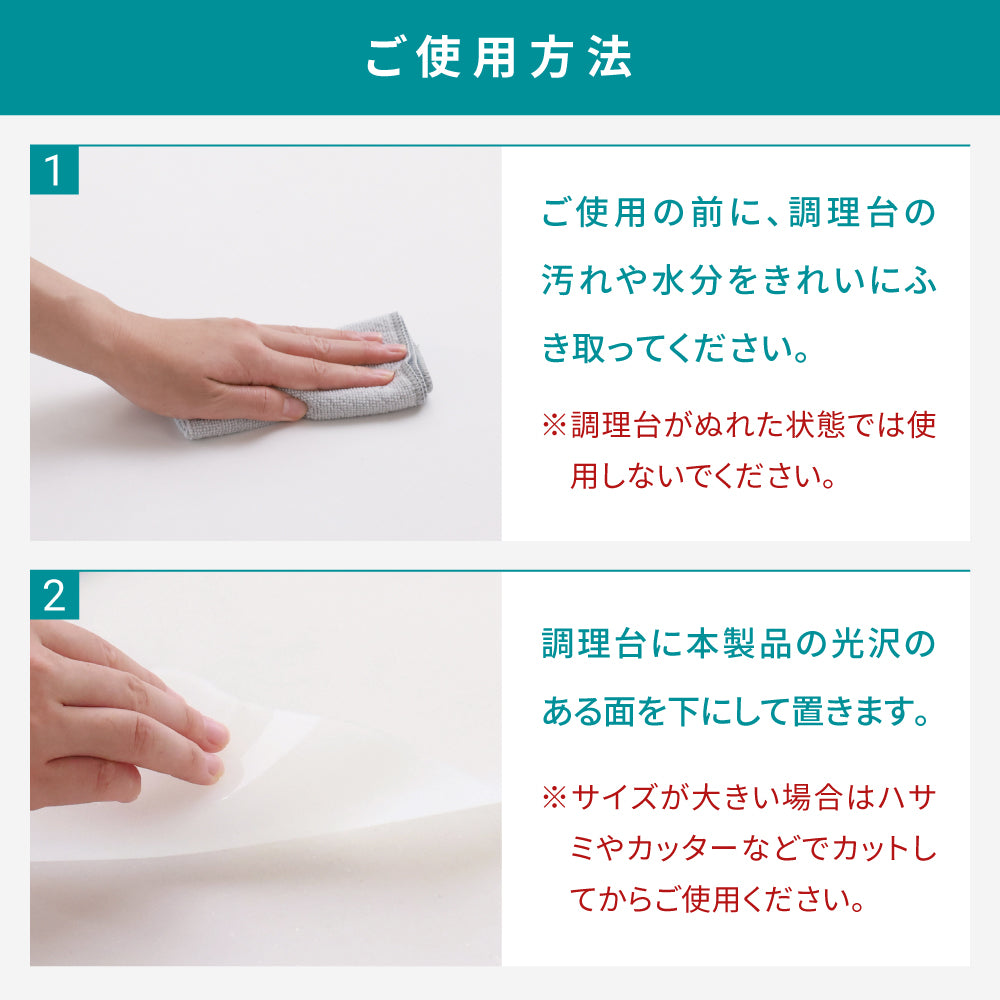 ご使用方法

1

ご使用の前に、調理台の汚れや水分をきれいにふき取ってください。

※調理台がぬれた状態では使用しないでください。

2

調理台に本製品の光沢のある面を下にして置きます。

※サイズが大きい場合はハサミやカッターなどでカットしてからご使用ください。