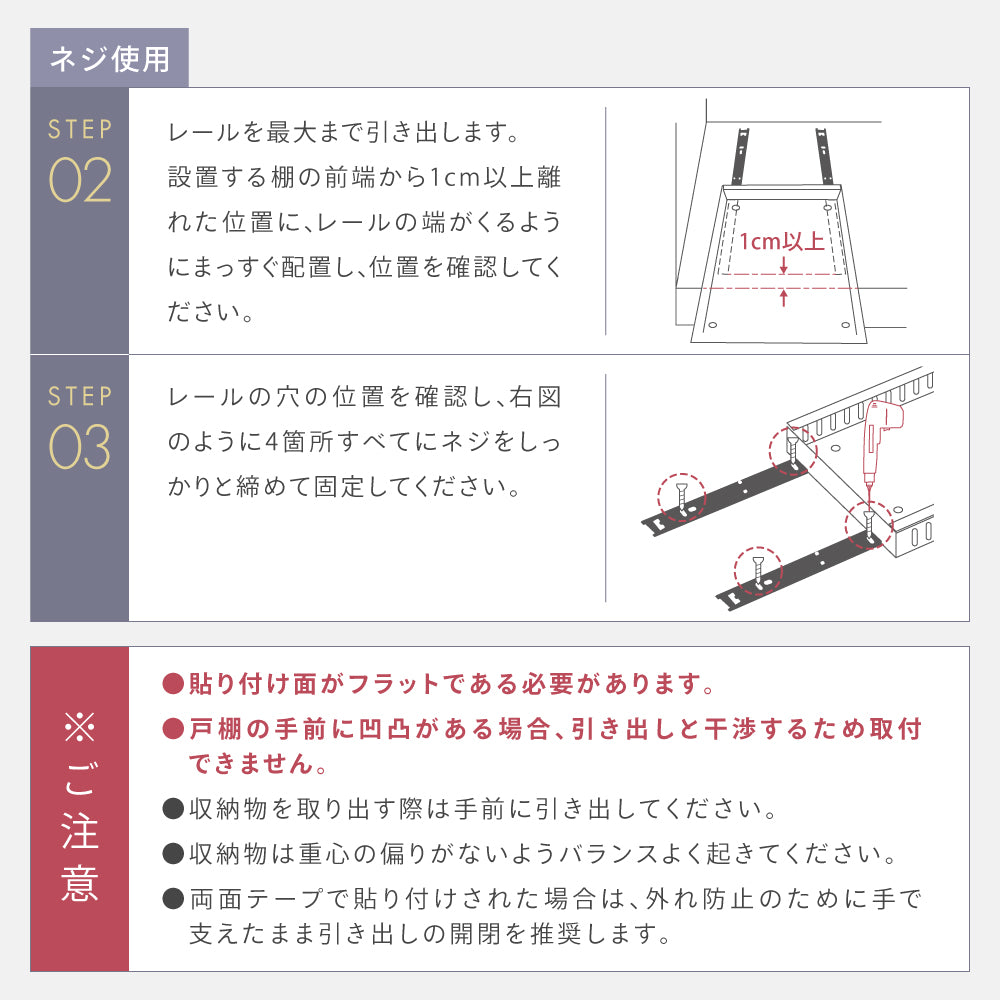 ネジ使用

STEP
02

レールを最大まで引き出します。設置する棚の前端から1cm以上離れた位置に、レールの端がくるようにまっすぐ配置し、位置を確認してください。

1cm以上

STEP
03

レールの穴の位置を確認し、右図のように4箇所すべてにネジをしっかりと締めて固定してください。

※ご注意

●貼り付け面がフラットである必要があります。

●戸棚の手前に凹凸がある場合、引き出しと干渉するため取付できません。

●収納物を取り出す際は手前に引き出してください。

●収納物は重心の偏りがないようバランスよく起きてください。

●両面テープで貼り付けされた場合は、外れ防止のために手で支えたまま引き出しの開閉を推奨します。