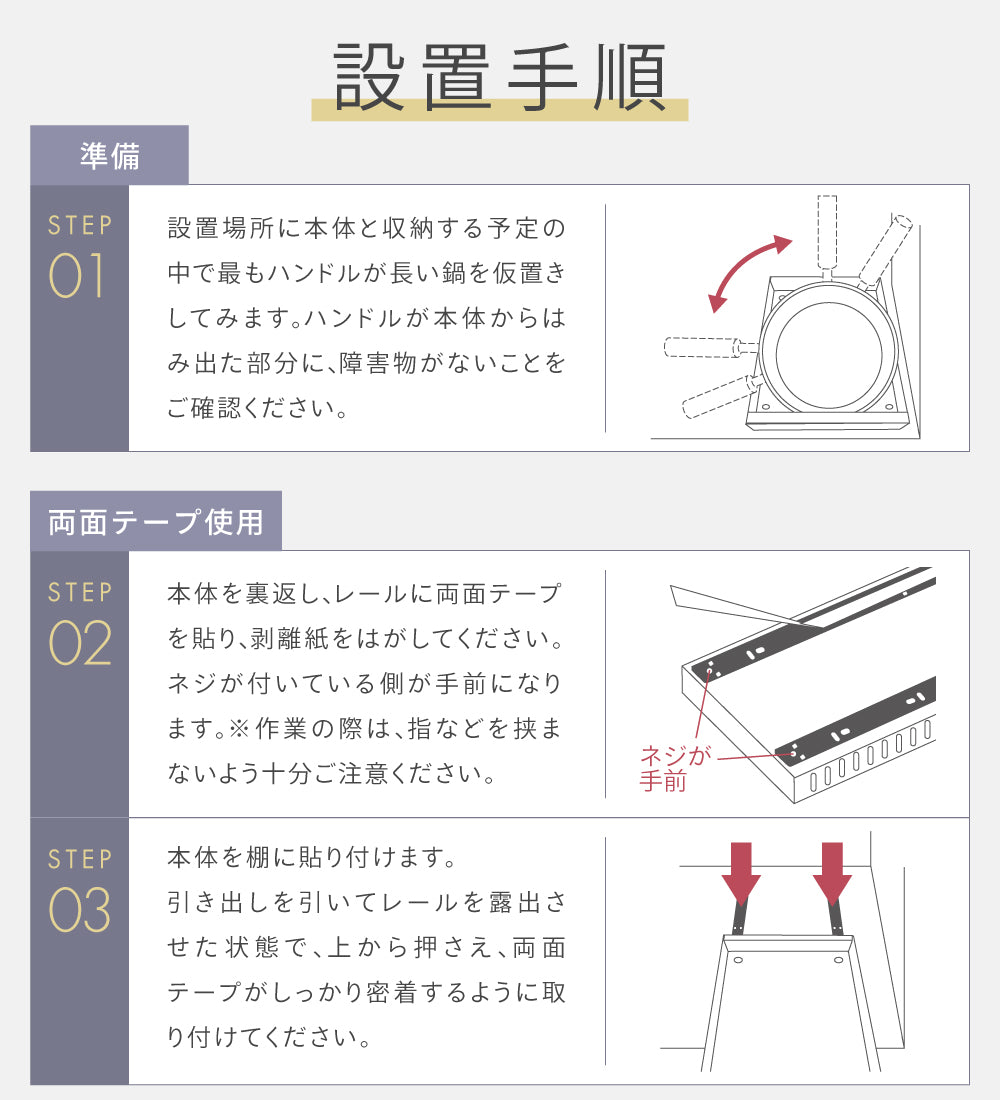 設置手順

準備

STEP 01

設置場所に本体と収納する予定の中で最もハンドルが長い鍋を仮置きしてみます。ハンドルが本体からはみ出た部分に、障害物がないことをご確認ください。

両面テープ使用

STEP 02

本体を裏返し、レールに両面テープを貼り、剥離紙をはがしてください。ネジが付いている側が手前になります。※作業の際は、指などを挟まないよう十分ご注意ください。

ネジが手前

STEP 03

本体を棚に貼り付けます。
引き出しを引いてレールを露出させた状態で、上から押さえ、両面テープがしっかり密着するように取り付けてください。