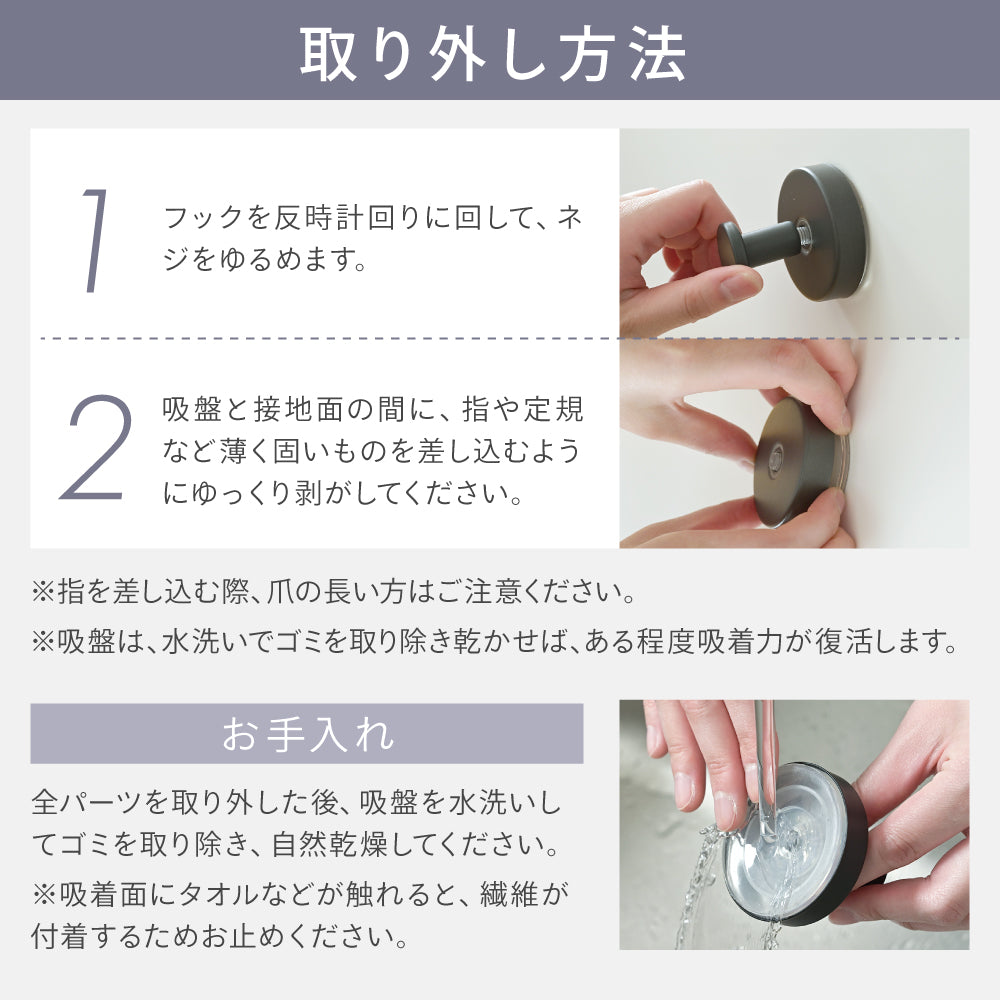 取り外し方法

1 フックを反時計回りに回して、ネジをゆるめます。

2 吸盤と接地面の間に、指や定規など薄く固いものを差し込むようにゆっくり剥がしてください。

※指を差し込む際、爪の長い方はご注意ください。
※吸盤は、水洗いでゴミを取り除き乾かせば、ある程度吸着力が復活します。

お手入れ

全パーツを取り外した後、吸盤を水洗いしてゴミを取り除き、自然乾燥してください。

※吸着面にタオルなどが触れると、繊維が付着するためお止めください。