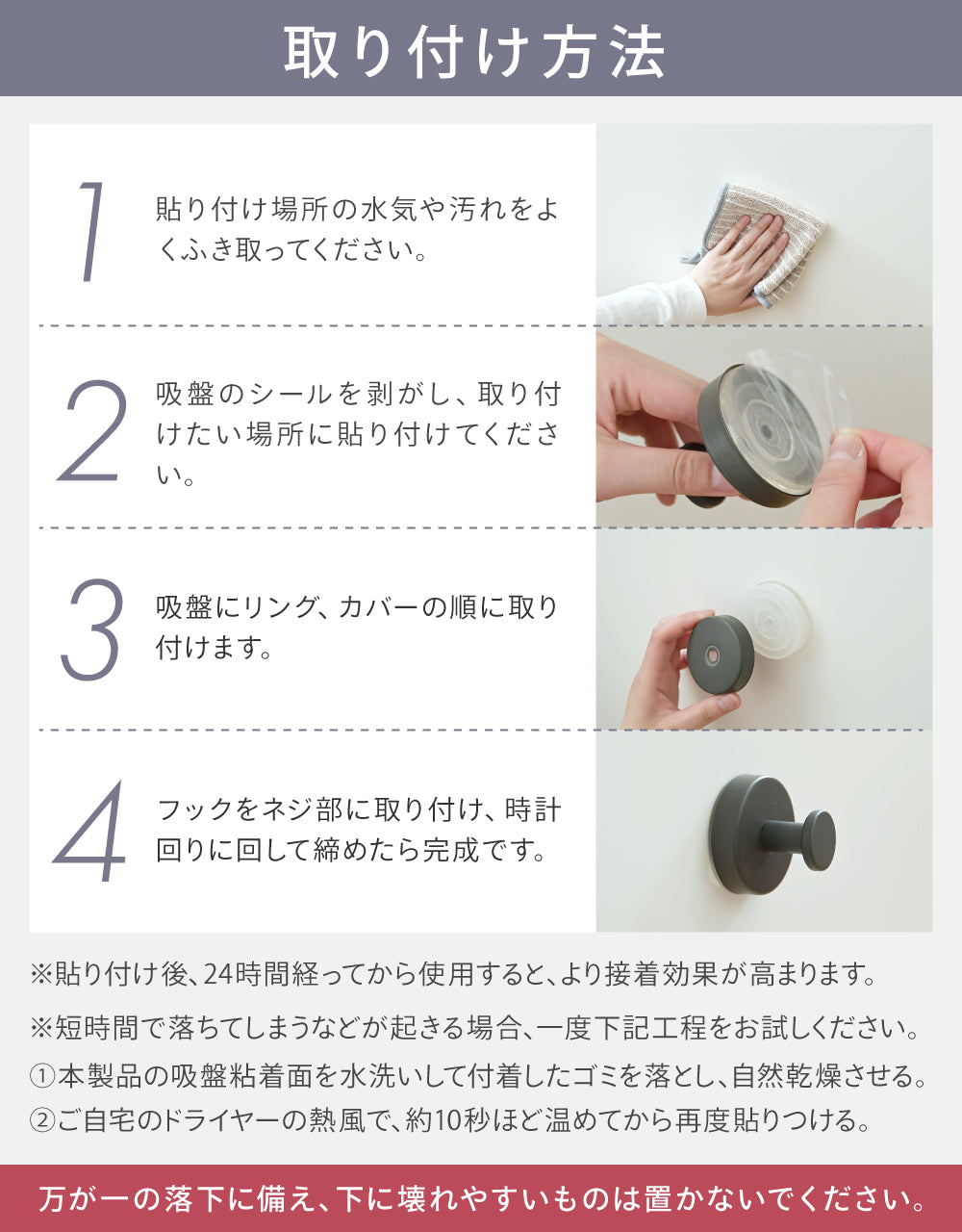 取り付け方法

1
貼り付け場所の水気や汚れをよくふき取ってください。

2
吸盤のシールを剥がし、取り付けたい場所に貼り付けてください。

3
吸盤にリング、カバーの順に取り付けます。

4
フックをネジ部に取り付け、時計回りに回して締めたら完成です。

※貼り付け後、24時間経ってから使用すると、より接着効果が高まります。

※短時間で落ちてしまうなどが起きる場合、一度下記工程をお試しください。
①本製品の吸盤粘着面を水洗いして付着したゴミを落とし、自然乾燥させる。
②ご自宅のドライヤーの熱風で、約10秒ほど温めてから再度貼りつける。

万が一の落下に備え、下に壊れやすいものは置かないでください。