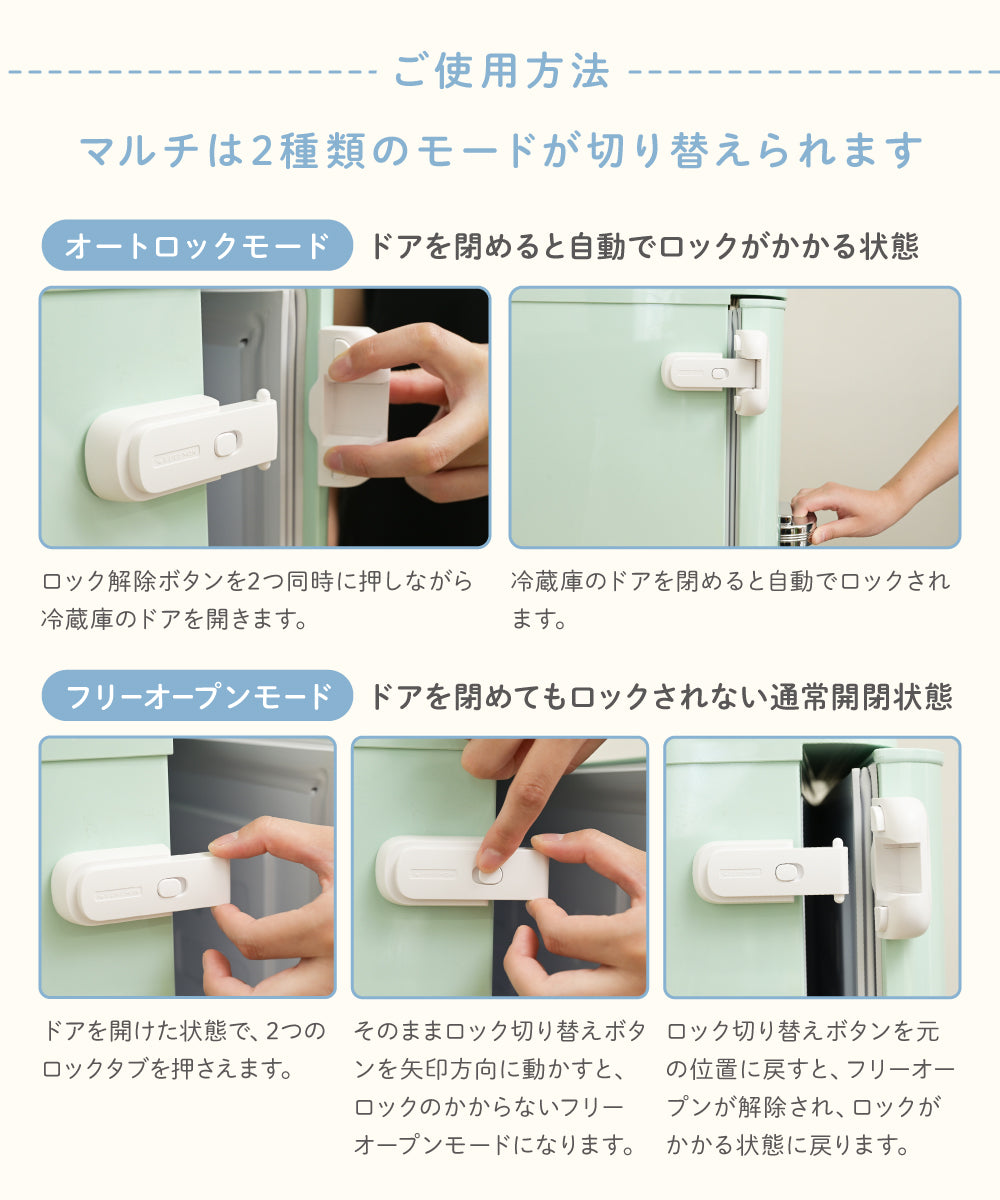 ご使用方法

マルチは2種類のモードが切り替えられます

オートロックモード ドアを閉めると自動でロックがかかる状態

ロック解除ボタンを2つ同時に押しながら冷蔵庫のドアを開きます。

冷蔵庫のドアを閉めると自動でロックされます。

フリーオープンモード ドアを閉めてもロックされない通常開閉状態

ドアを開けた状態で、2つのロックタブを押さえます。

そのままロック切り替えボタンを矢印方向に動かすと、ロックのかからないフリーオープンモードになります。

ロック切り替えボタンを元の位置に戻すと、フリーオープンが解除され、ロックがかかる状態に戻ります。