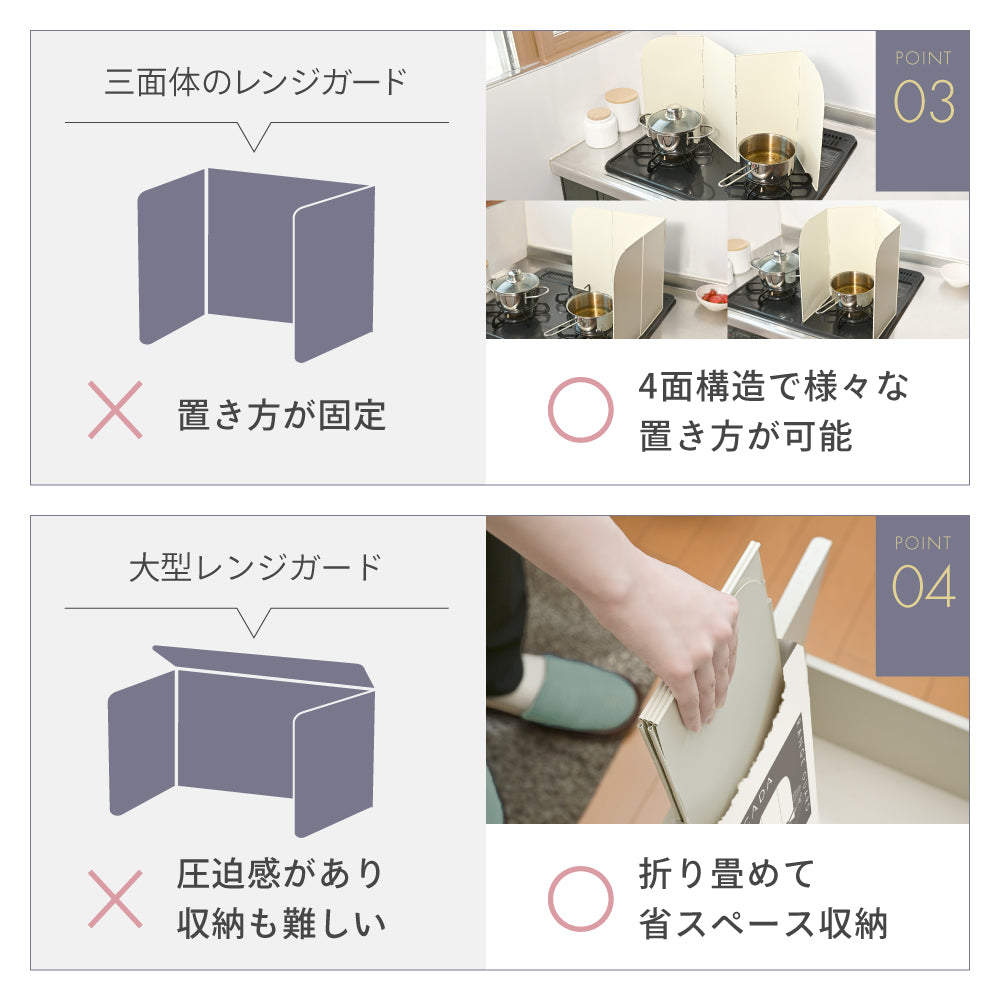 三面体のレンジガード

× 置き方が固定

POINT
03

○ 4面構造で様々な置き方が可能

大型レンジガード

× 圧迫感があり収納も難しい

POINT
04

○ 折り畳めて省スペース収納