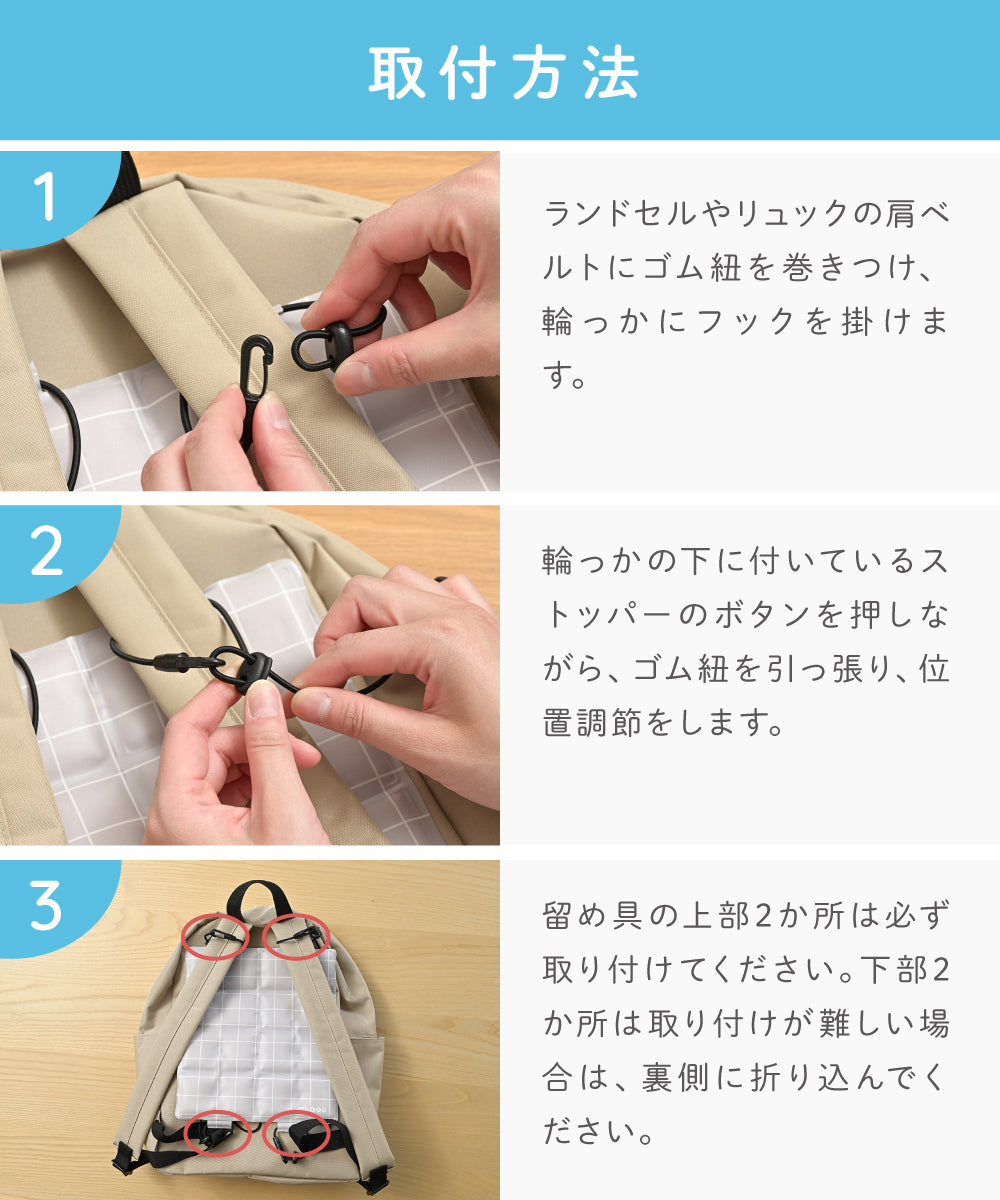 取付方法

1

ランドセルやリュックの肩ベルトにゴム紐を巻きつけ、輪っかにフックを掛けます。

2

輪っかの下に付いているストッパーのボタンを押しながら、ゴム紐を引っ張り、位置調節をします。

3

留め具の上部2か所は必ず取り付けてください。下部2か所は取り付けが難しい場合は、裏側に折り込んでください。