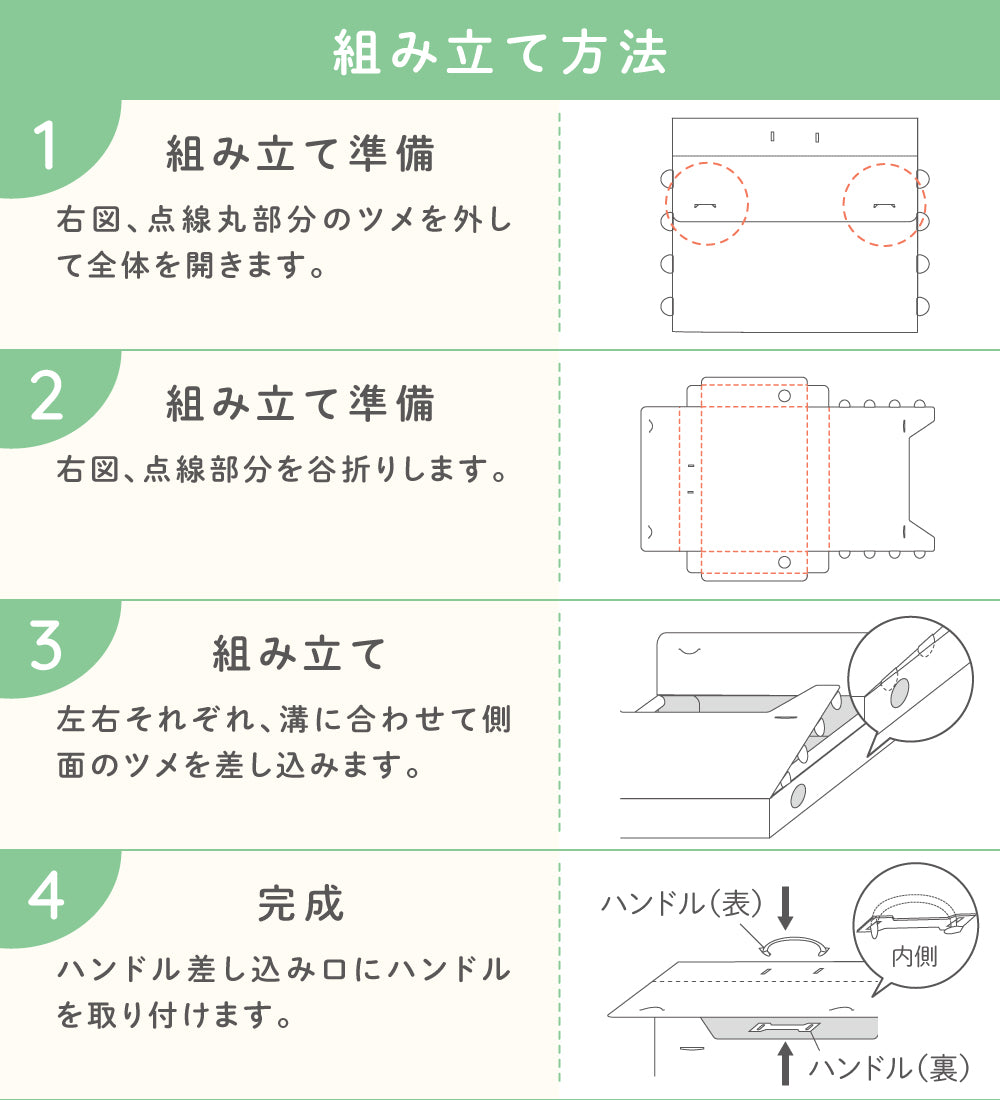 組み立て方法

1
組み立て準備
右図、点線丸部分のツメを外して全体を開きます。

2
組み立て準備
右図、点線部分を谷折りします。

3
組み立て
左右それぞれ、溝に合わせて側面のツメを差し込みます。

4
完成
ハンドル差し込み口にハンドルを取り付けます。

ハンドル(表)
内側
ハンドル(裏)