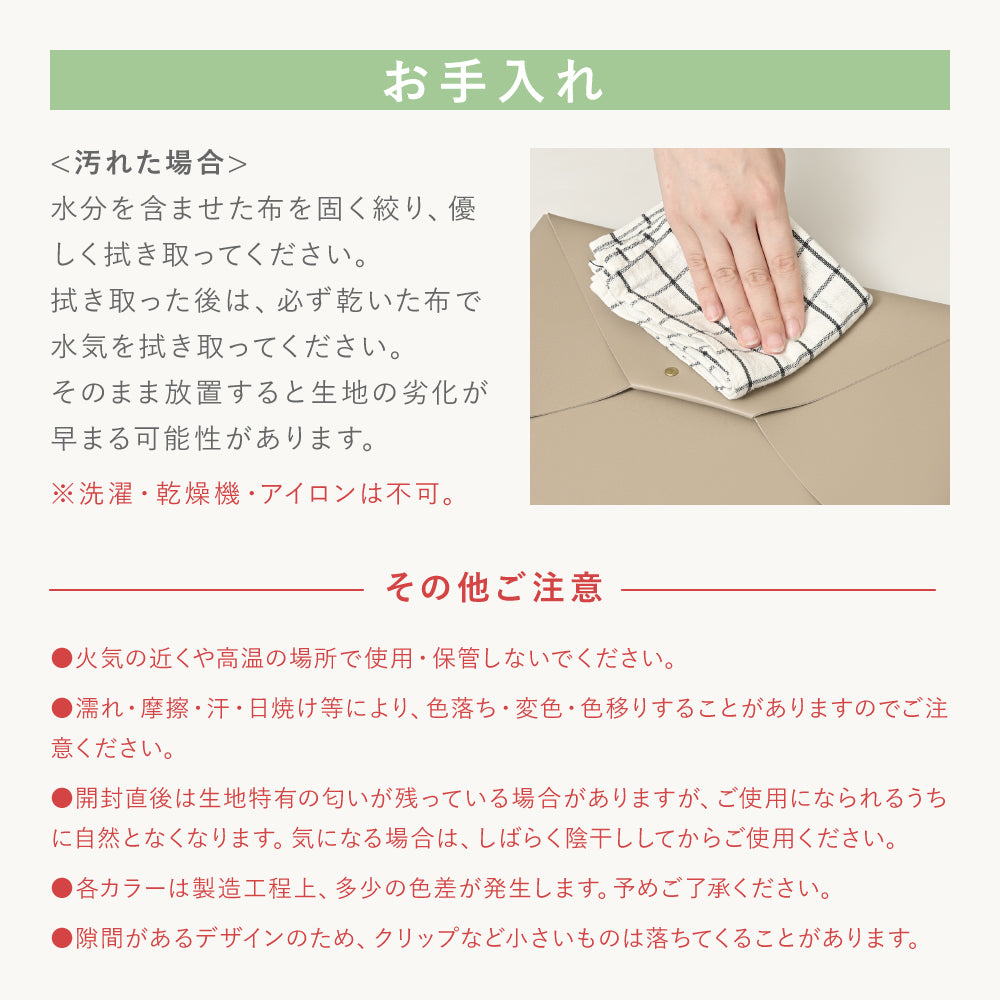 お手入れ

<汚れた場合>
水分を含ませた布を固く絞り、優しく拭き取ってください。
拭き取った後は、必ず乾いた布で水気を拭き取ってください。
そのまま放置すると生地の劣化が早まる可能性があります。

※洗濯・乾燥機・アイロンは不可。

その他ご注意

●火気の近くや高温の場所で使用・保管しないでください。

●濡れ・摩擦・汗・日焼け等により、色落ち・変色・色移りすることがありますのでご注意ください。

●開封直後は生地特有の匂いが残っている場合がありますが、ご使用になられるうちに自然となくなります。気になる場合は、しばらく陰干ししてからご使用ください。

●各カラーは製造工程上、多少の色差が発生します。予めご了承ください。

●隙間があるデザインのため、クリップなど小さいものは落ちてくることがあります。