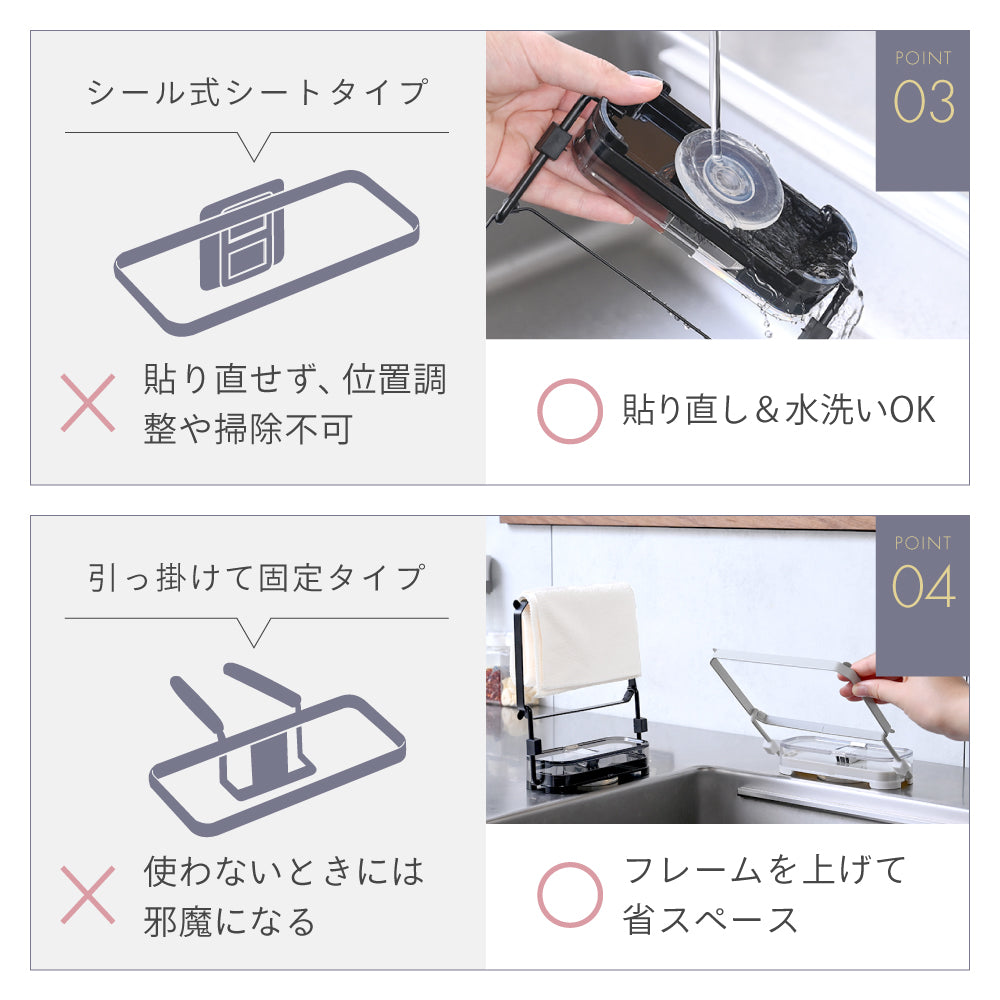 シール式シートタイプ

貼り直せず、位置調整や掃除不可

POINT
03

貼り直し＆水洗いOK

引っ掛けて固定タイプ

使わないときには邪魔になる

POINT
04

フレームを上げて省スペース