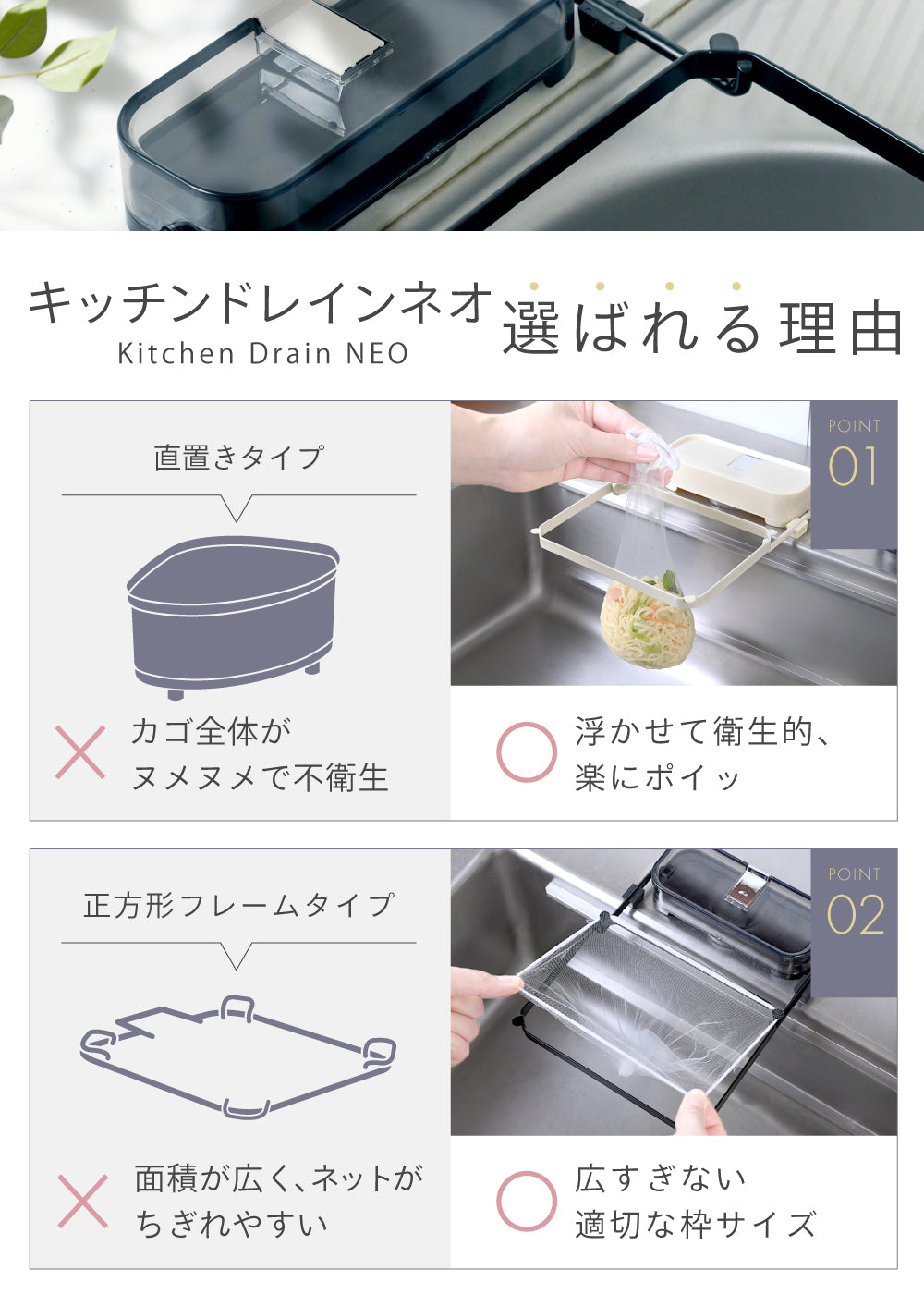 キッチンドレインネオ
Kitchen Drain NEO

選ばれる理由

直置きタイプ

×
カゴ全体が
ヌメヌメで不衛生

POINT
01

○
浮かせて衛生的、
楽にポイッ

正方形フレームタイプ

×
面積が広く、ネットが
ちぎれやすい

POINT
02

○
広すぎない
適切な枠サイズ