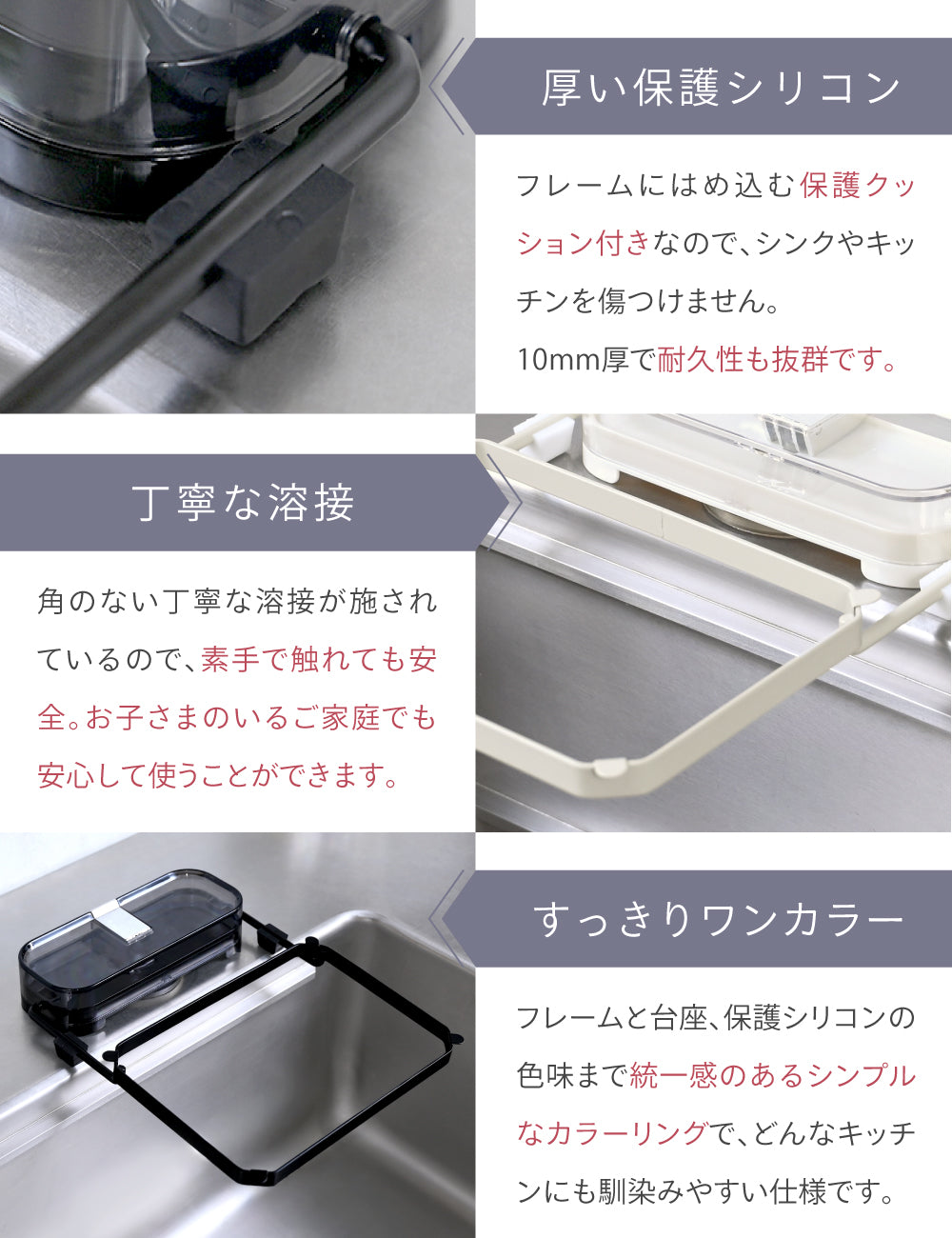 厚い保護シリコン

フレームにはめ込む保護クッション付きなので、シンクやキッチンを傷つけません。
10mm厚で耐久性も抜群です。

丁寧な溶接

角のない丁寧な溶接が施されているので、素手で触れても安全。お子さまのいるご家庭でも安心して使うことができます。

すっきりワンカラー

フレームと台座、保護シリコンの色味まで統一感のあるシンプルなカラーリングで、どんなキッチンにも馴染みやすい仕様です。