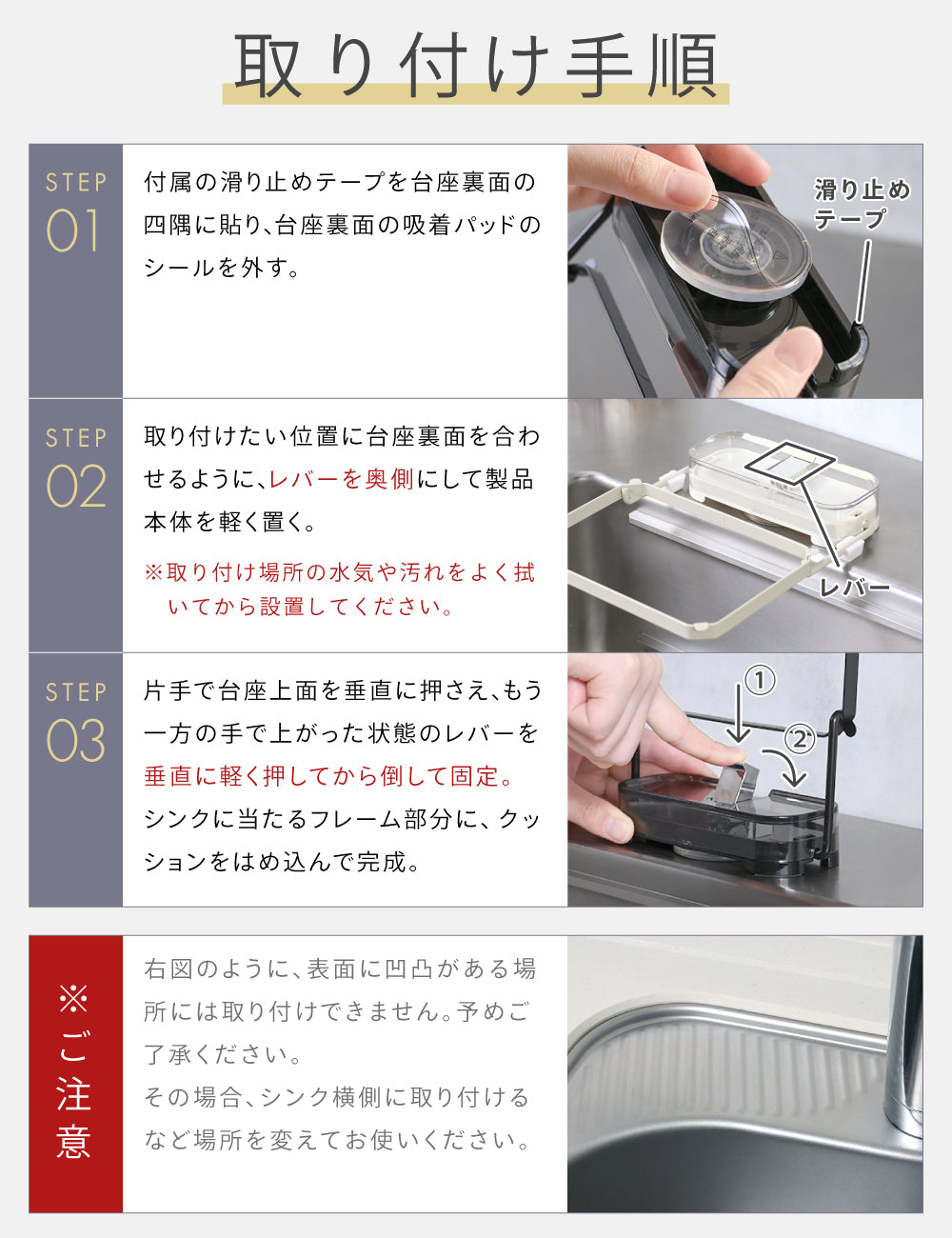 取り付け手順

STEP 01

付属の滑り止めテープを台座裏面の四隅に貼り、台座裏面の吸着パッドのシールを外す。

滑り止めテープ

STEP 02

取り付けたい位置に台座裏面を合わせるように、レバーを奥側にして製品本体を軽く置く。

※取り付け場所の水気や汚れをよく拭いてから設置してください。

レバー

STEP 03

片手で台座上面を垂直に押さえ、もう一方の手で上がった状態のレバーを垂直に軽く押してから倒して固定。シンクに当たるフレーム部分に、クッションをはめ込んで完成。

①

②

※ご注意

右図のように、表面に凹凸がある場所には取り付けできません。予めご了承ください。
その場合、シンク横側に取り付けるなど場所を変えてお使いください。