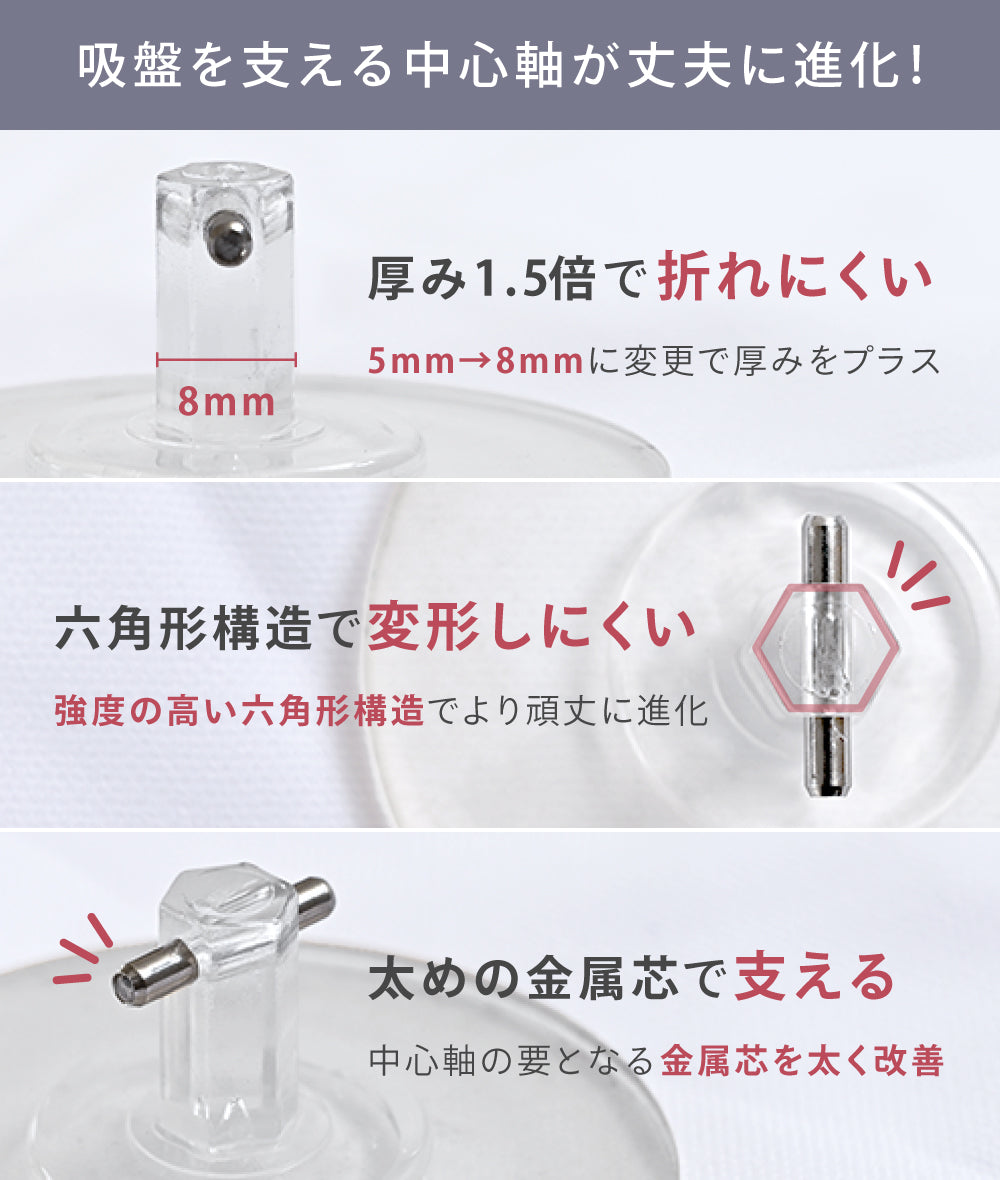 吸盤を支える中心軸が丈夫に進化!

8mm

厚み1.5倍で折れにくい

5mm→8mmに変更で厚みをプラス

六角形構造で変形しにくい

強度の高い六角形構造でより頑丈に進化

太めの金属芯で支える

中心軸の要となる金属芯を太く改善