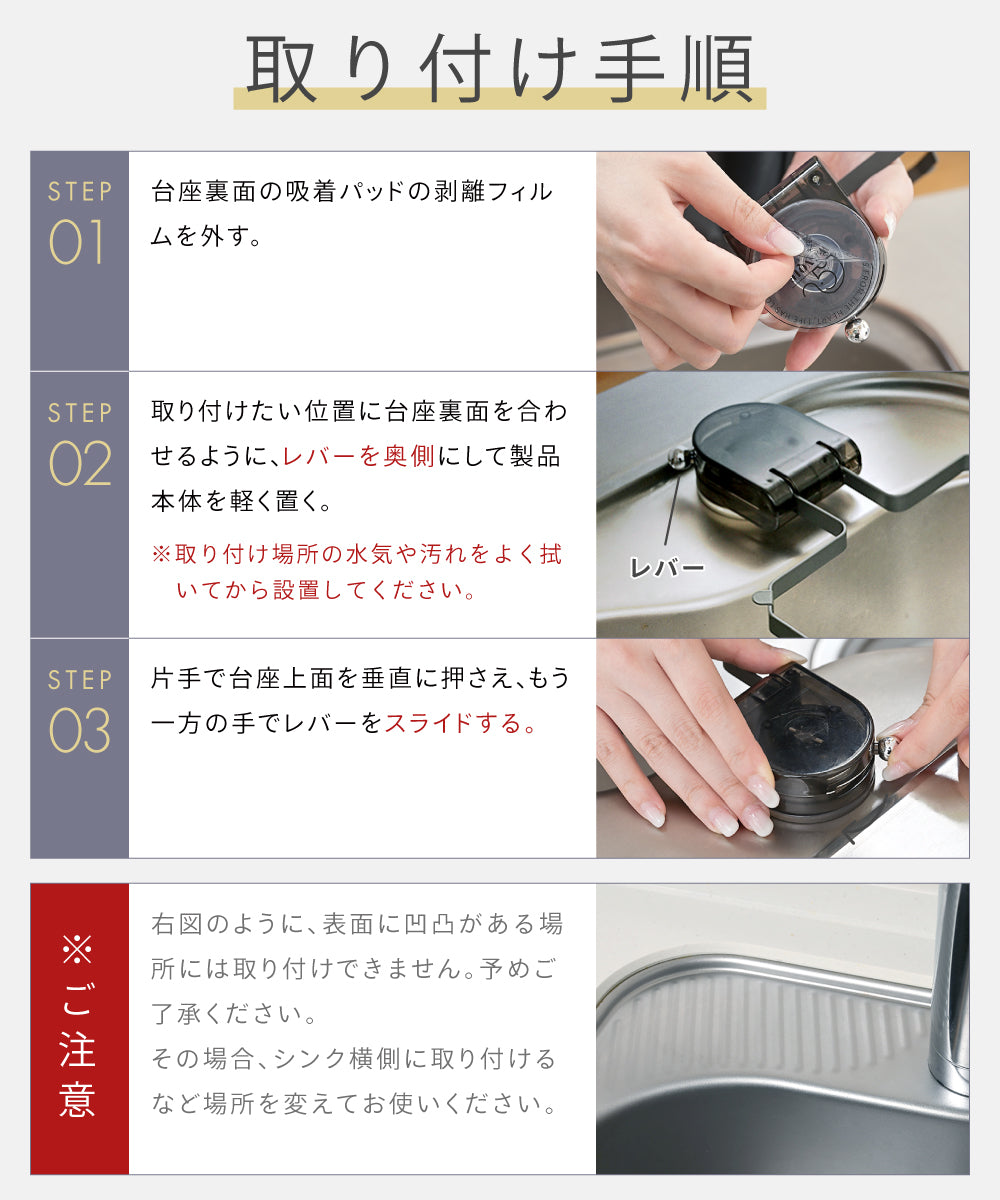 取り付け手順

STEP 01

台座裏面の吸着パッドの剥離フィルムを外す。

STEP 02

取り付けたい位置に台座裏面を合わせるように、レバーを奥側にして製品本体を軽く置く。

※取り付け場所の水気や汚れをよく拭いてから設置してください。

レバー

STEP 03

片手で台座上面を垂直に押さえ、もう一方の手でレバーをスライドする。

※ご注意

右図のように、表面に凹凸がある場所には取り付けできません。予めご了承ください。
その場合、シンク横側に取り付けるなど場所を変えてお使いください。