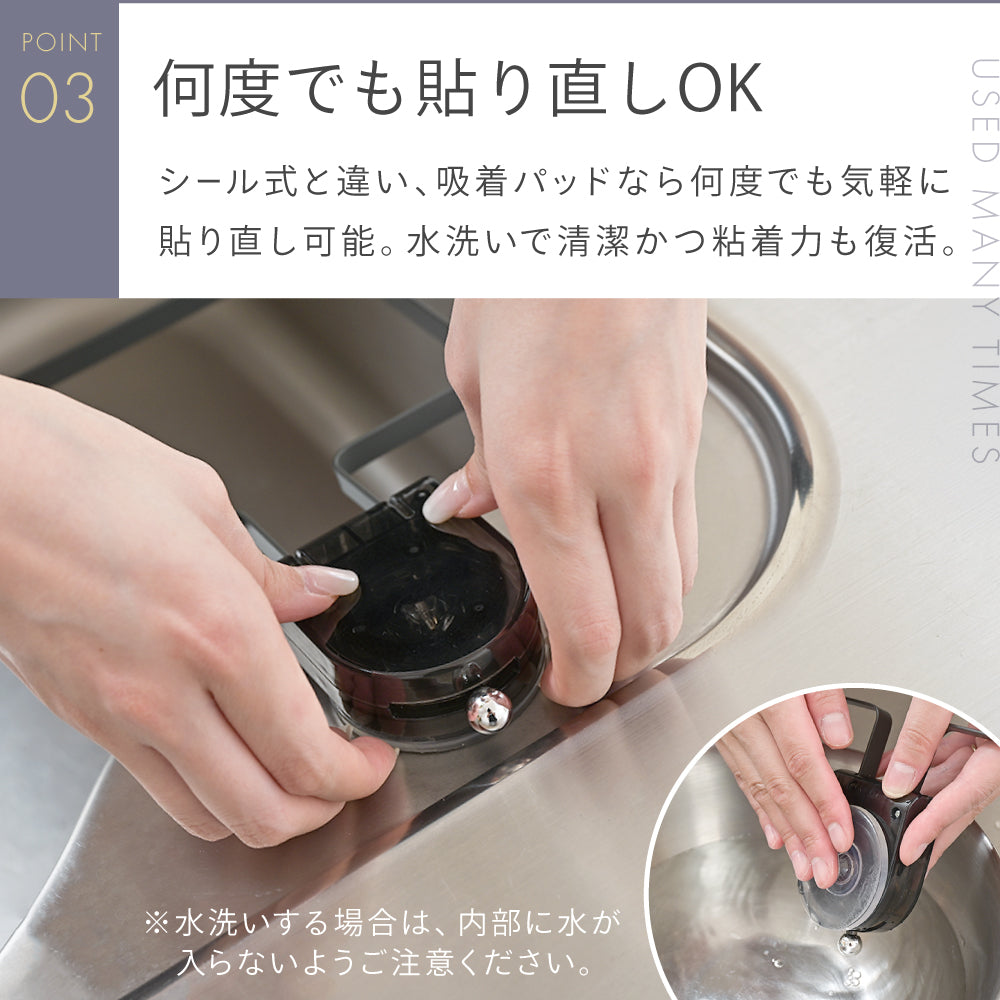 POINT
03

何度でも貼り直しOK

シール式と違い、吸着パッドなら何度でも気軽に貼り直し可能。水洗いで清潔かつ粘着力も復活。

USED MANY TIMES

※水洗いする場合は、内部に水が入らないようご注意ください。