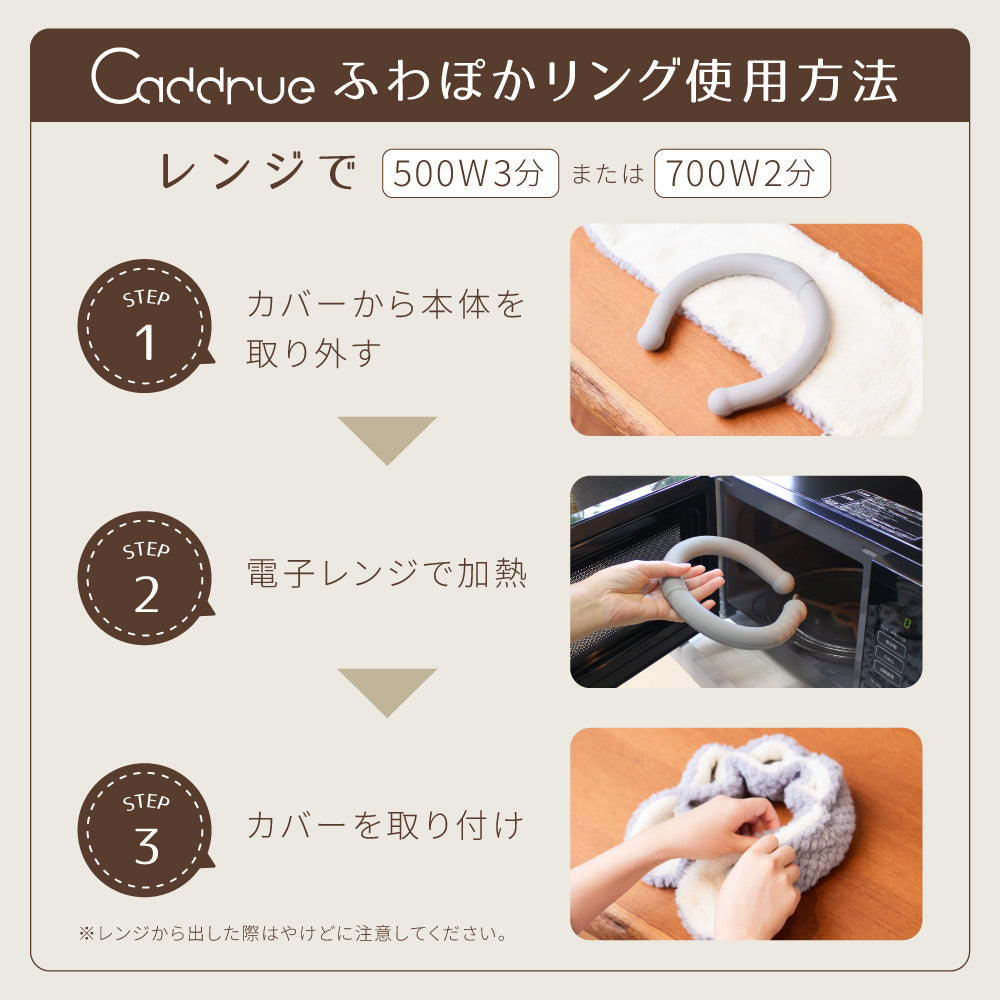 Caddrue ふわぽかリング使用方法

レンジで 500W3分 または 700W2分

STEP 1
カバーから本体を取り外す

STEP 2
電子レンジで加熱

STEP 3
カバーを取り付け

※レンジから出した際はやけどに注意してください。