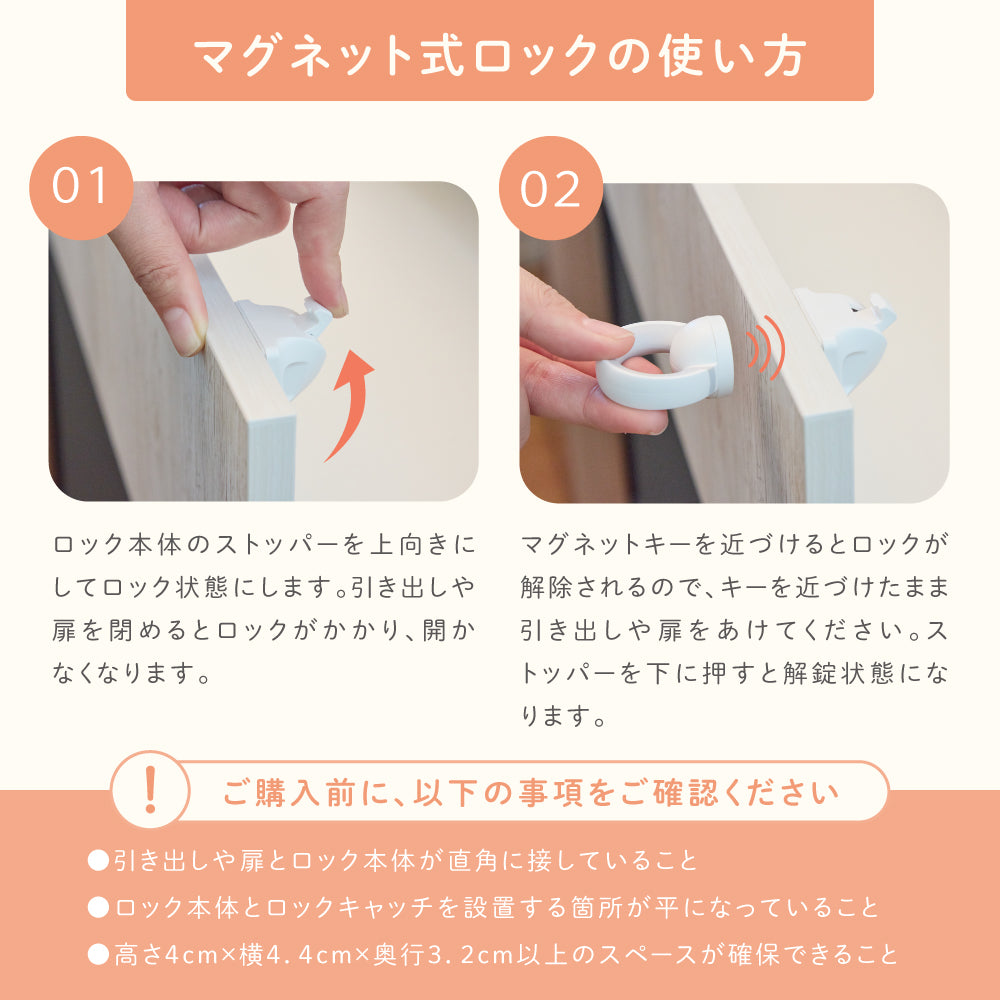 マグネット式ロックの使い方

01

ロック本体のストッパーを上向きにしてロック状態にします。引き出しや扉を閉めるとロックがかかり、開かなくなります。

02

マグネットキーを近づけるとロックが解除されるので、キーを近づけたまま引き出しや扉をあけてください。ストッパーを下に押すと解錠状態になります。

!

ご購入前に、以下の事項をご確認ください

●引き出しや扉とロック本体が直角に接していること

●ロック本体とロックキャッチを設置する箇所が平になっていること

●高さ4cm×横4.4cm×奥行3.2cm以上のスペースが確保できること