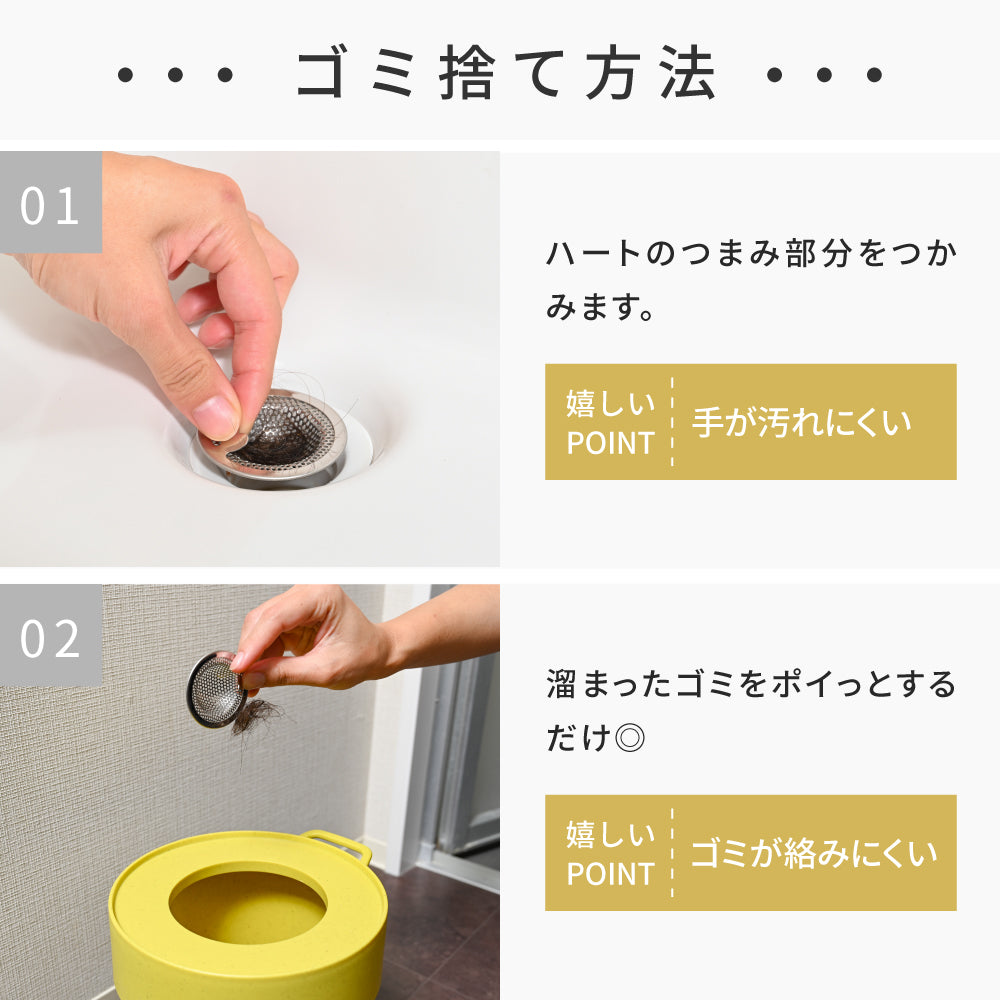 ・・・ ゴミ捨て方法 ・・・

01

ハートのつまみ部分をつかみます。

嬉しい POINT

手が汚れにくい

02

溜まったゴミをポイっとするだけ◎

嬉しい POINT

ゴミが絡みにくい