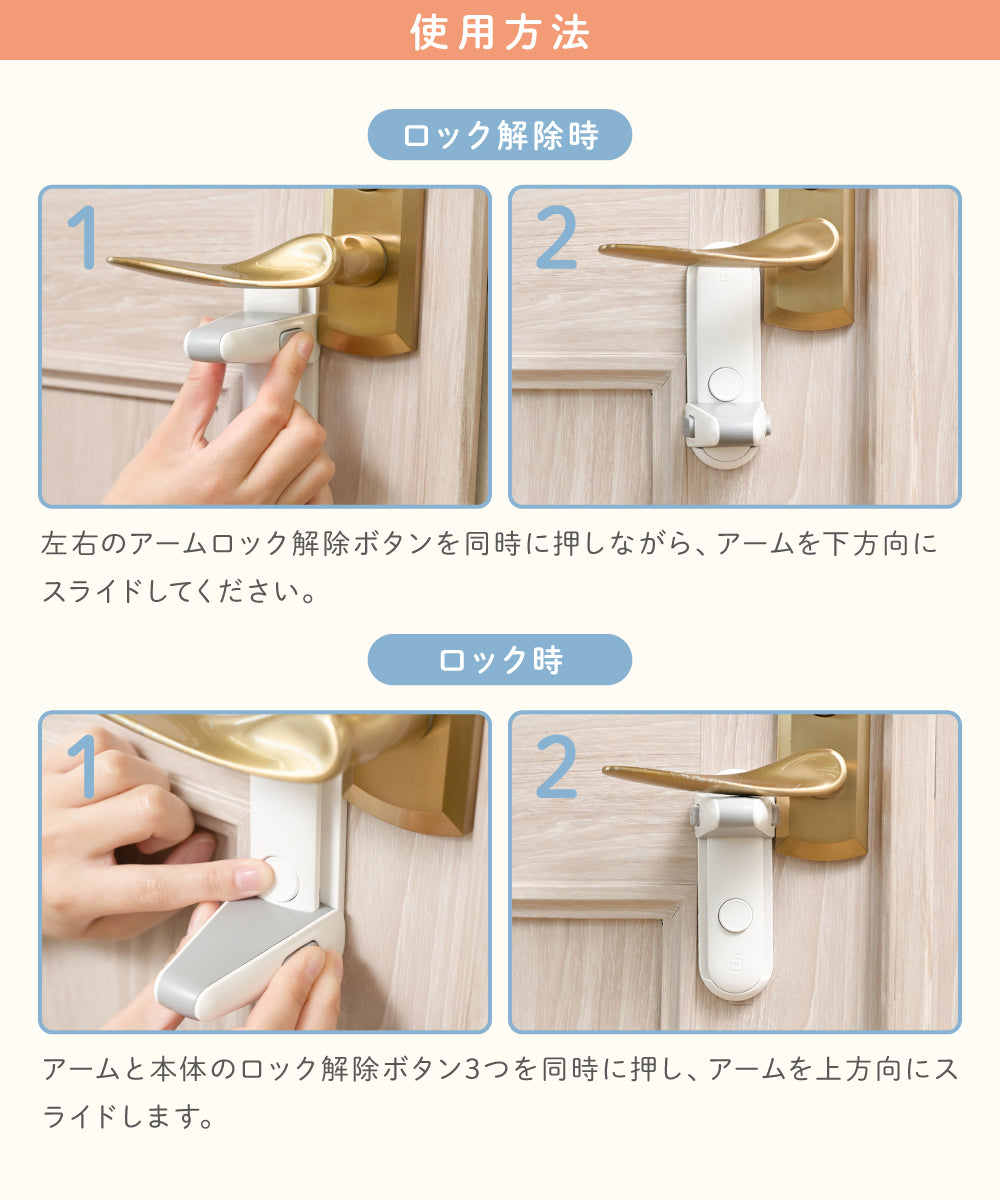 使用方法

ロック解除時

1

2

左右のアームロック解除ボタンを同時に押しながら、アームを下方向にスライドしてください。

ロック時

1

2

アームと本体のロック解除ボタン3つを同時に押し、アームを上方向にスライドします。