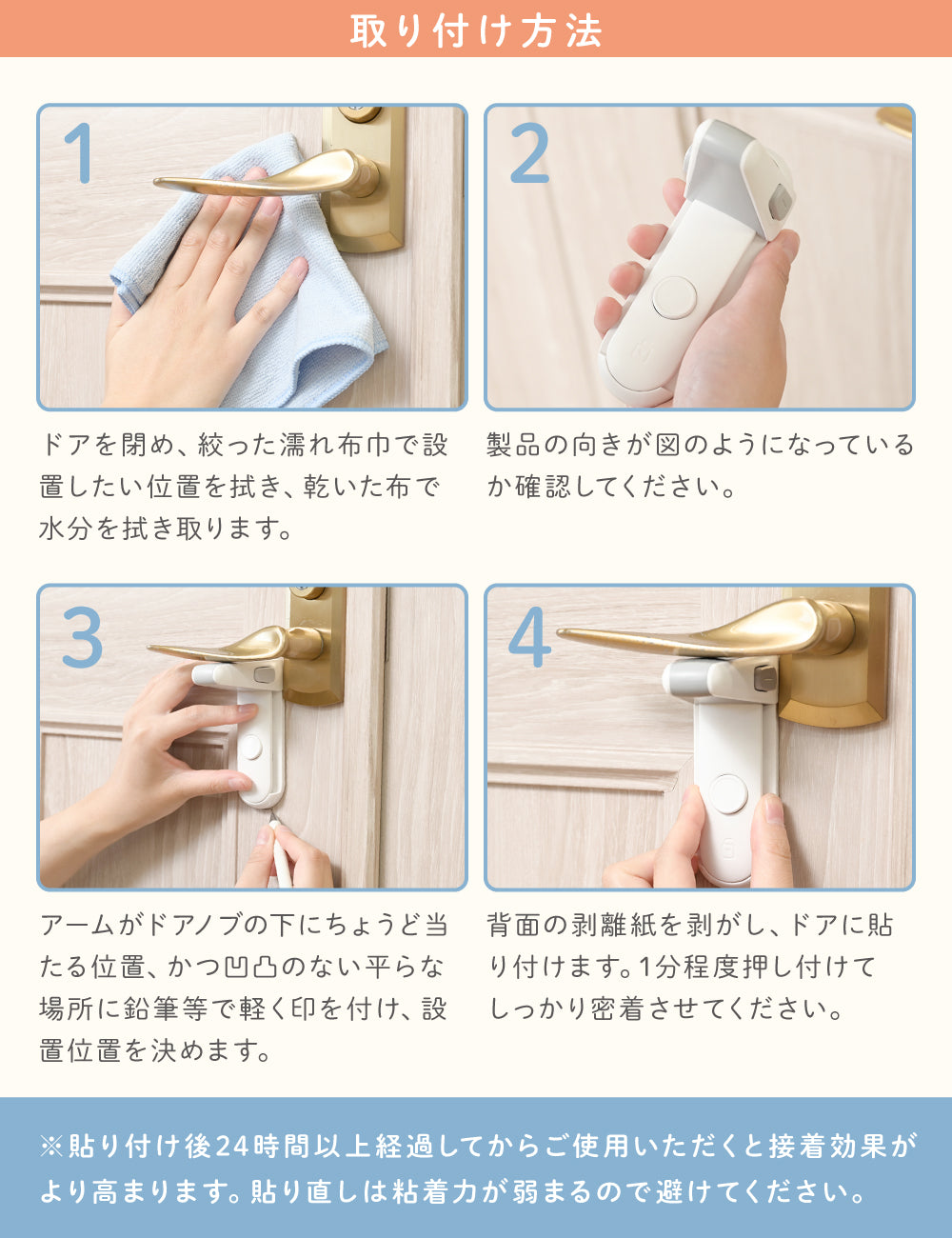 取り付け方法

1

ドアを閉め、絞った濡れ布巾で設置したい位置を拭き、乾いた布で水分を拭き取ります。

2

製品の向きが図のようになっているか確認してください。

3

アームがドアノブの下にちょうど当たる位置、かつ凹凸のない平らな場所に鉛筆等で軽く印を付け、設置位置を決めます。

4

背面の剥離紙を剥がし、ドアに貼り付けます。1分程度押し付けてしっかり密着させてください。

※貼り付け後24時間以上経過してからご使用いただくと接着効果がより高まります。貼り直しは粘着力が弱まるので避けてください。