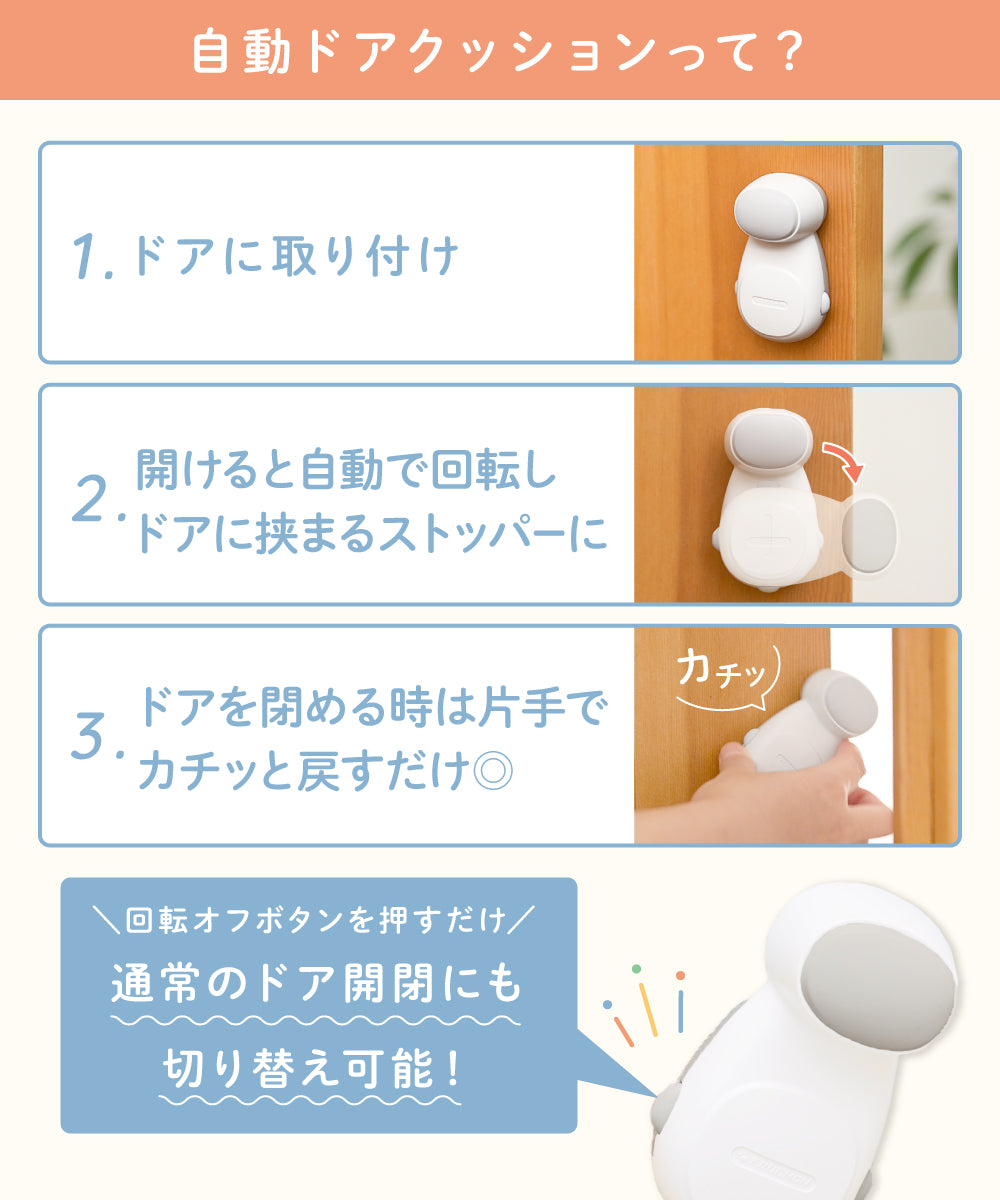 自動ドアクッションって？

1. ドアに取り付け

2. 開けると自動で回転し
ドアに挟まるストッパーに

3. ドアを閉める時は片手で
カチッと戻すだけ◎

カチッ

＼回転オフボタンを押すだけ／
通常のドア開閉にも
切り替え可能！