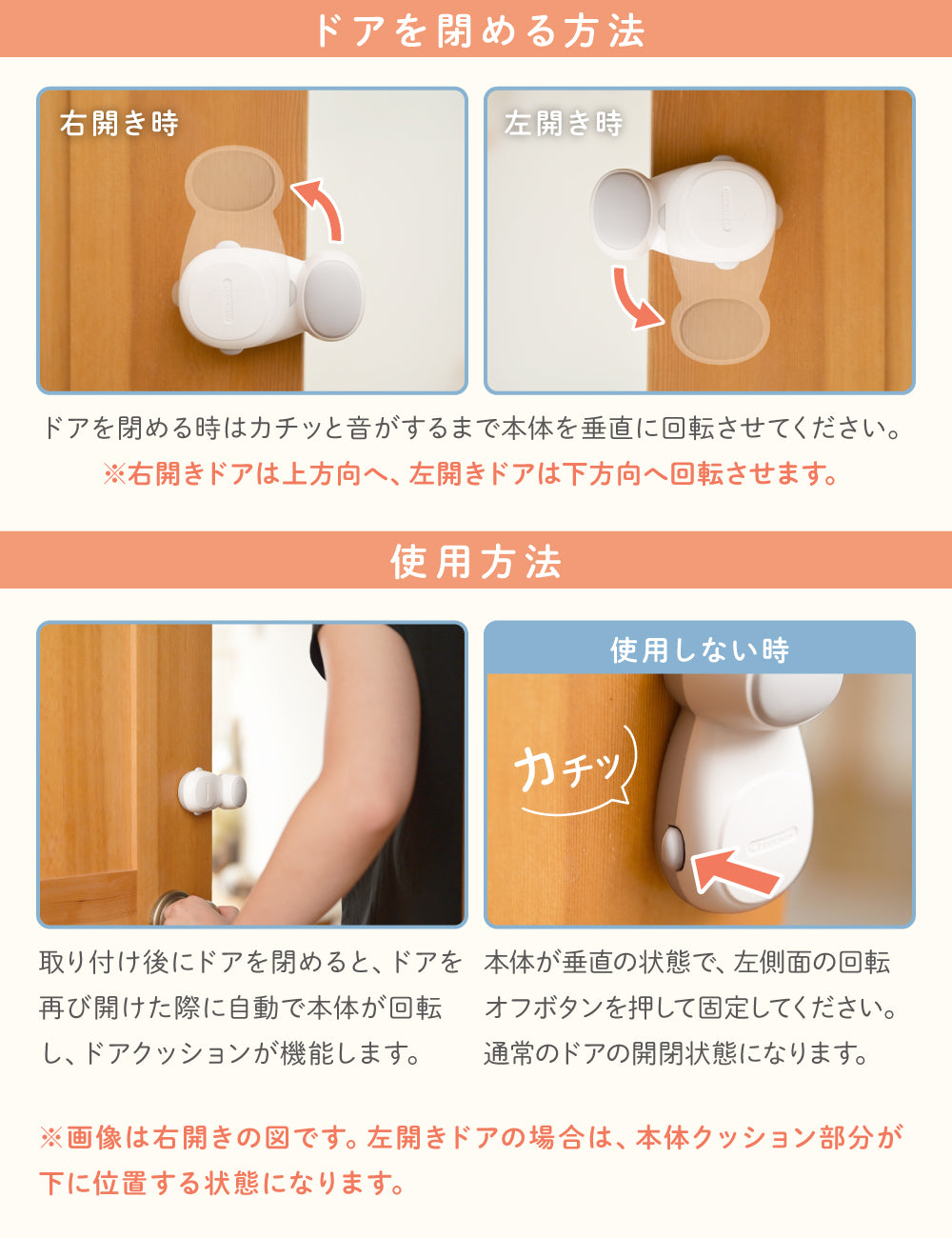 ドアを閉める方法

右開き時

左開き時

ドアを閉める時はカチッと音がするまで本体を垂直に回転させてください。
※右開きドアは上方向へ、左開きドアは下方向へ回転させます。

使用方法

使用しない時

カチッ

取り付け後にドアを閉めると、ドアを再び開けた際に自動で本体が回転し、ドアクッションが機能します。

本体が垂直の状態で、左側面の回転オフボタンを押して固定してください。通常のドアの開閉状態になります。

※画像は右開きの図です。左開きドアの場合は、本体クッション部分が下に位置する状態になります。