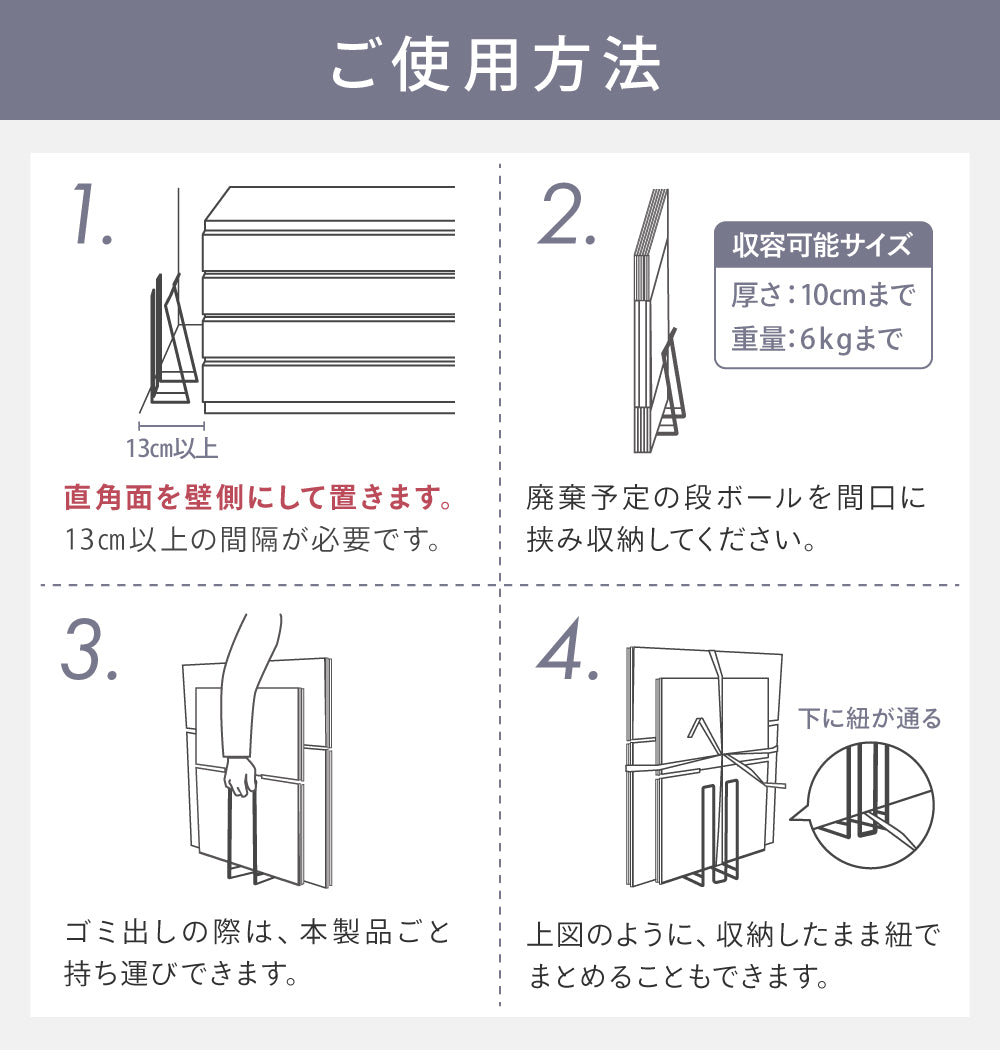 ご使用方法

1.

13cm以上

直角面を壁側にして置きます。
13cm以上の間隔が必要です。

2.

収容可能サイズ
厚さ：10cmまで
重量：6kgまで

廃棄予定の段ボールを間口に挟み収納してください。

3.

ゴミ出しの際は、本製品ごと持ち運びできます。

4.

下に紐が通る

上図のように、収納したまま紐でまとめることもできます。