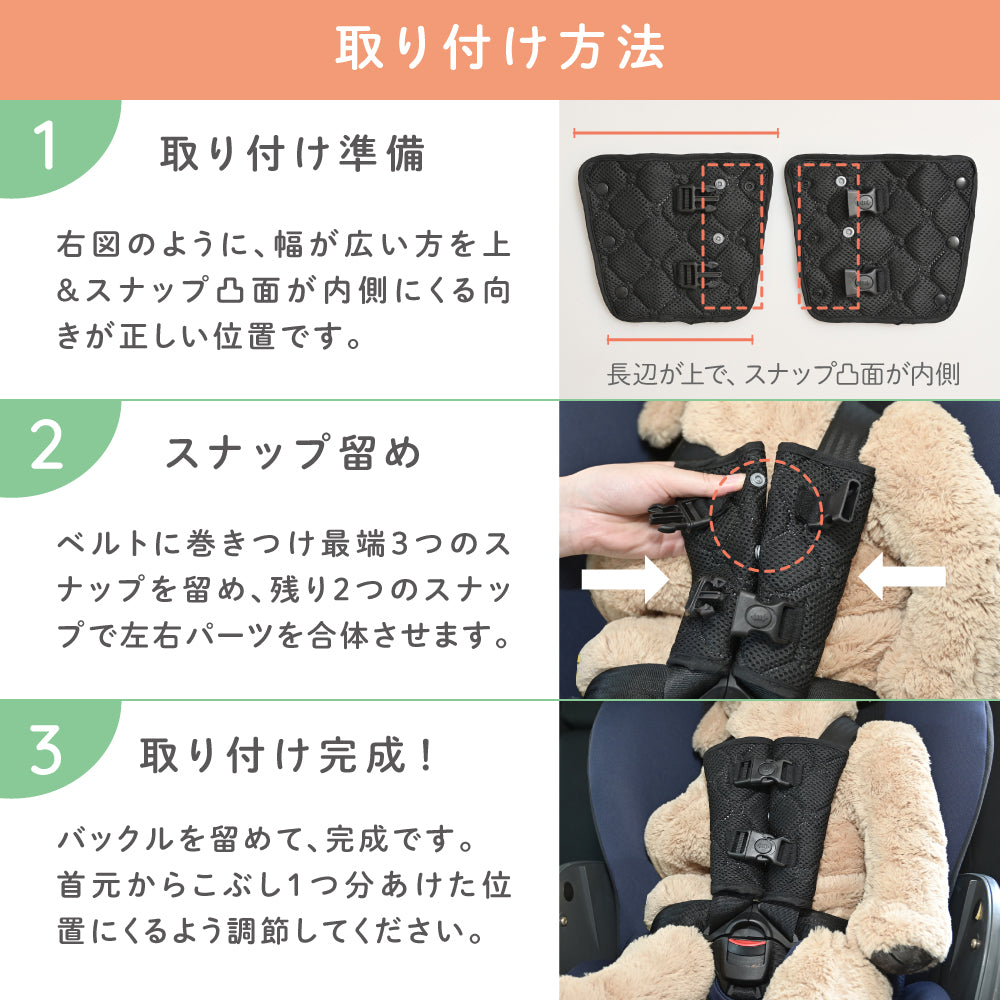 取り付け方法

1 取り付け準備

右図のように、幅が広い方を上&スナップ凸面が内側にくる向きが正しい位置です。

長辺が上で、スナップ凸面が内側

2 スナップ留め

ベルトに巻きつけ最端3つのスナップを留め、残り2つのスナップで左右パーツを合体させます。

3 取り付け完成！

バックルを留めて、完成です。首元からこぶし1つ分あけた位置にくるよう調節してください。