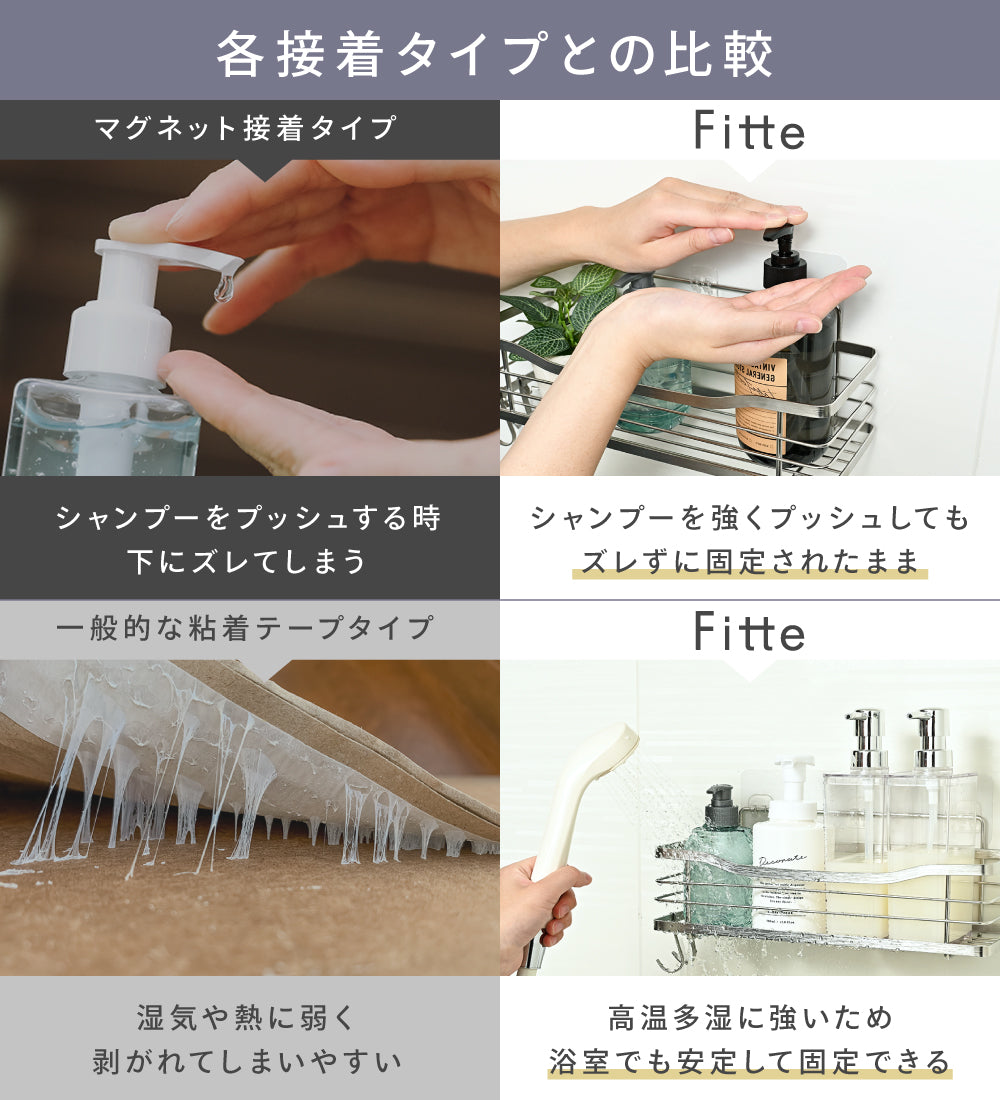 各接着タイプとの比較

マグネット接着タイプ

シャンプーをプッシュする時
下にズレてしまう

Fitte

シャンプーを強くプッシュしても
ズレずに固定されたまま

一般的な粘着テープタイプ

湿気や熱に弱く
剥がれてしまいやすい

Fitte

高温多湿に強いため
浴室でも安定して固定できる