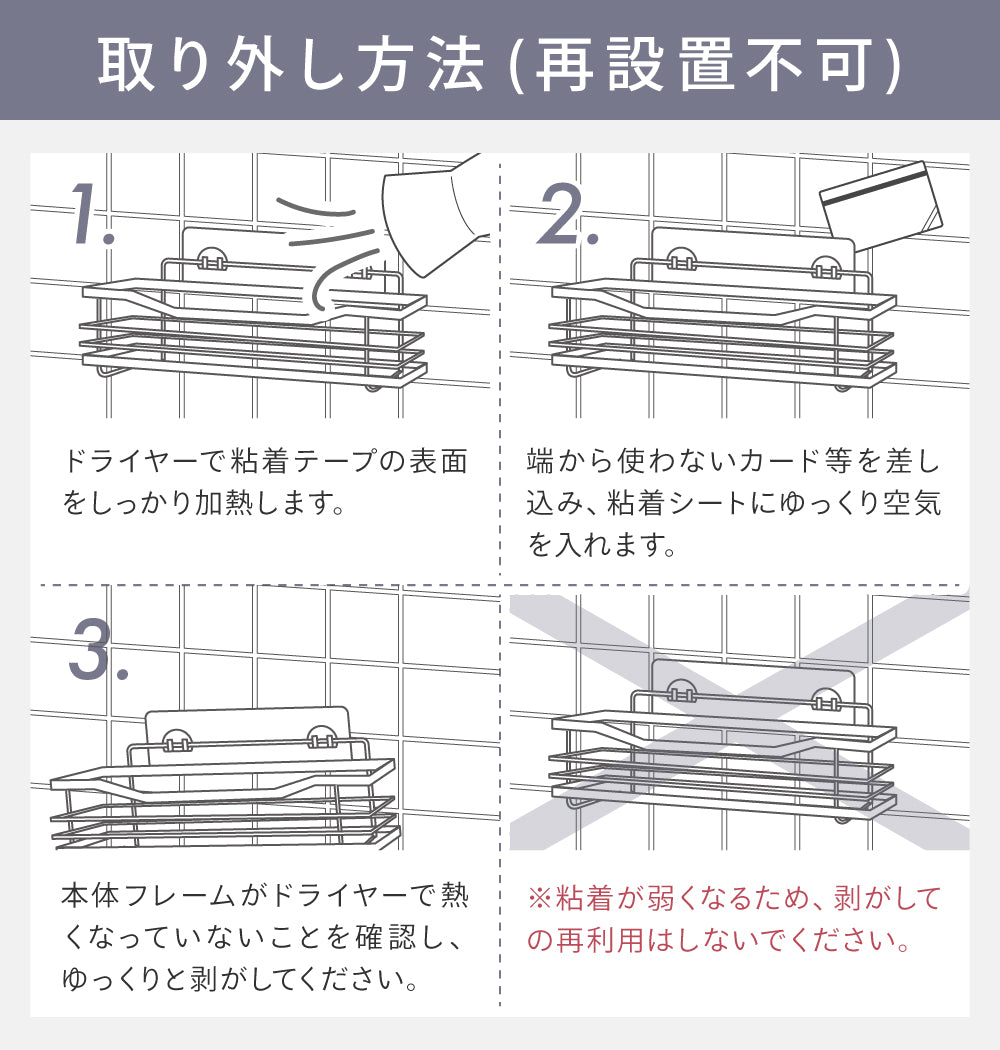 取り外し方法(再設置不可)

1.

ドライヤーで粘着テープの表面をしっかり加熱します。

2.

端から使わないカード等を差し込み、粘着シートにゆっくり空気を入れます。

3.

本体フレームがドライヤーで熱くなっていないことを確認し、ゆっくりと剥がしてください。

※粘着が弱くなるため、剥がしての再利用はしないでください。