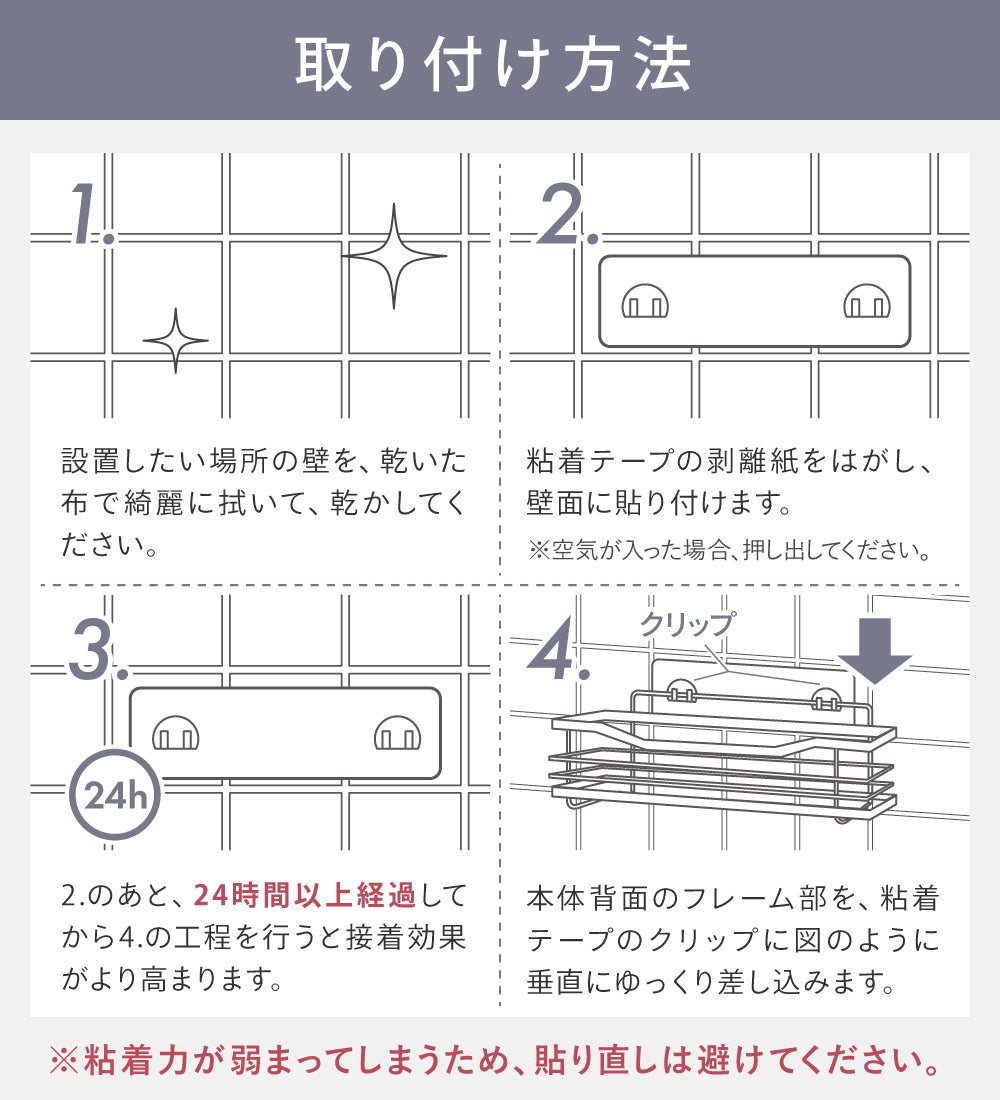 取り付け方法

1.

設置したい場所の壁を、乾いた布で綺麗に拭いて、乾かしてください。

2.

粘着テープの剥離紙をはがし、壁面に貼り付けます。

※空気が入った場合、押し出してください。

3.

24h

2.のあと、24時間以上経過してから4.の工程を行うと接着効果がより高まります。

4.

クリップ

本体背面のフレーム部を、粘着テープのクリップに図のように垂直にゆっくり差し込みます。

※粘着力が弱まってしまうため、貼り直しは避けてください。