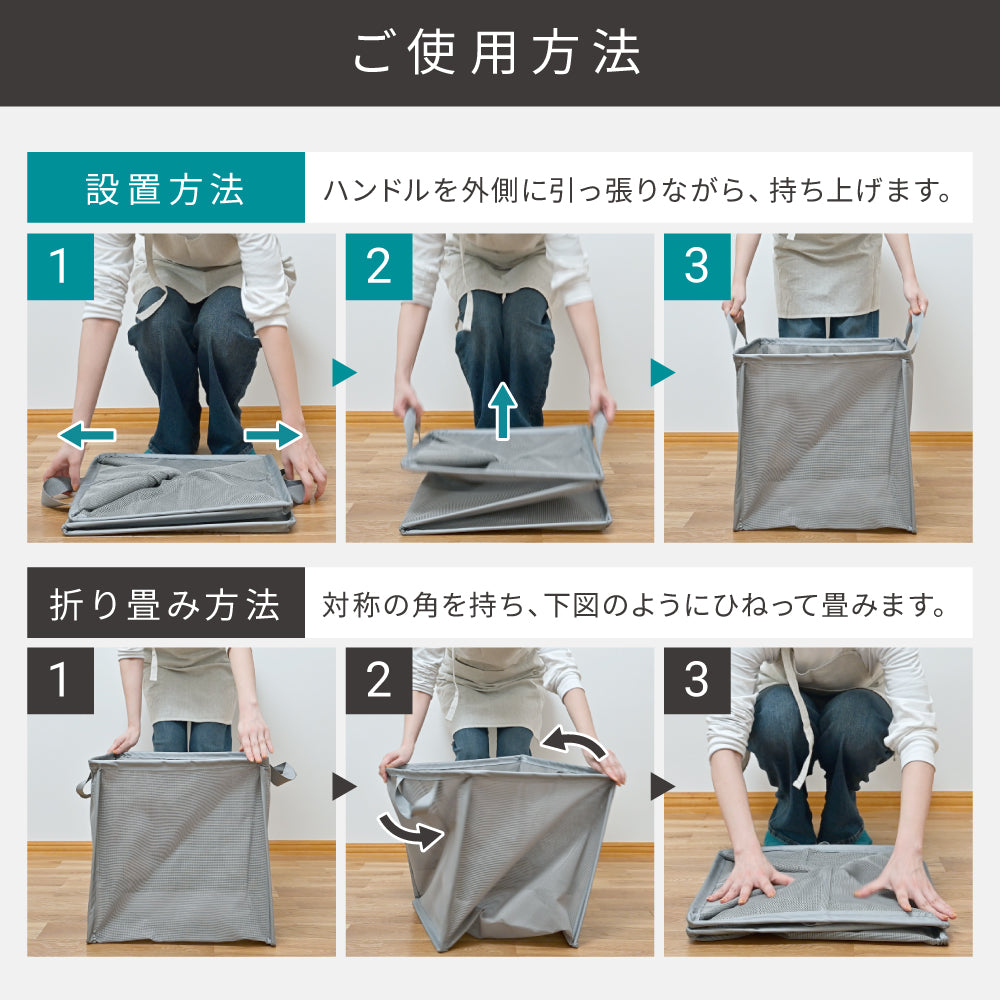 ご使用方法

設置方法

ハンドルを外側に引っ張りながら、持ち上げます。

1

2

3

折り畳み方法

対称の角を持ち、下図のようにひねって畳みます。

1

2

3